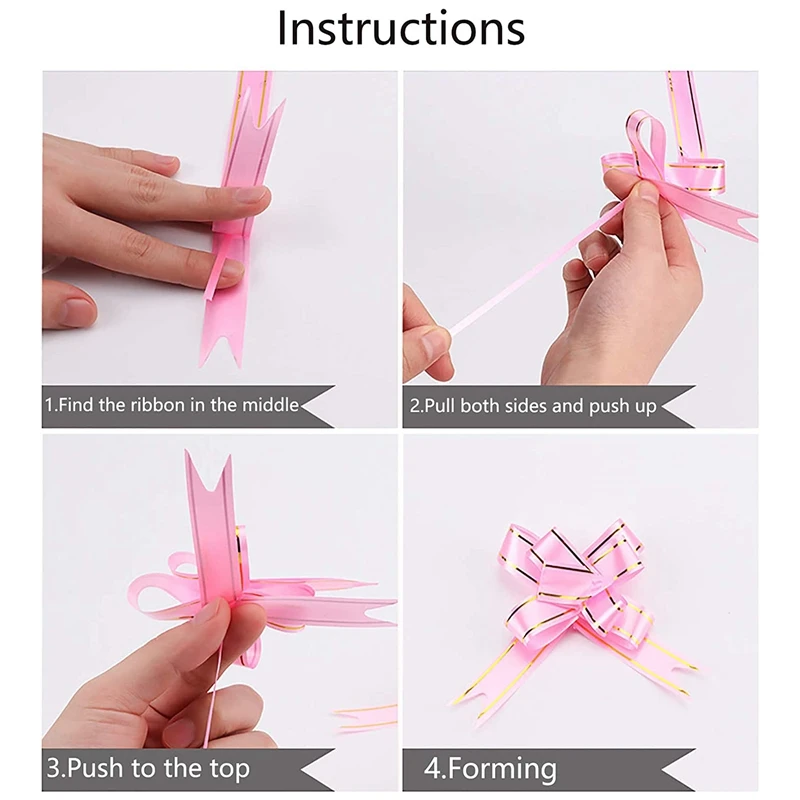 Instructions

1.Find the ribbon in the middle

2.Pull both sides and push up

3.Push to the top

4.Forming