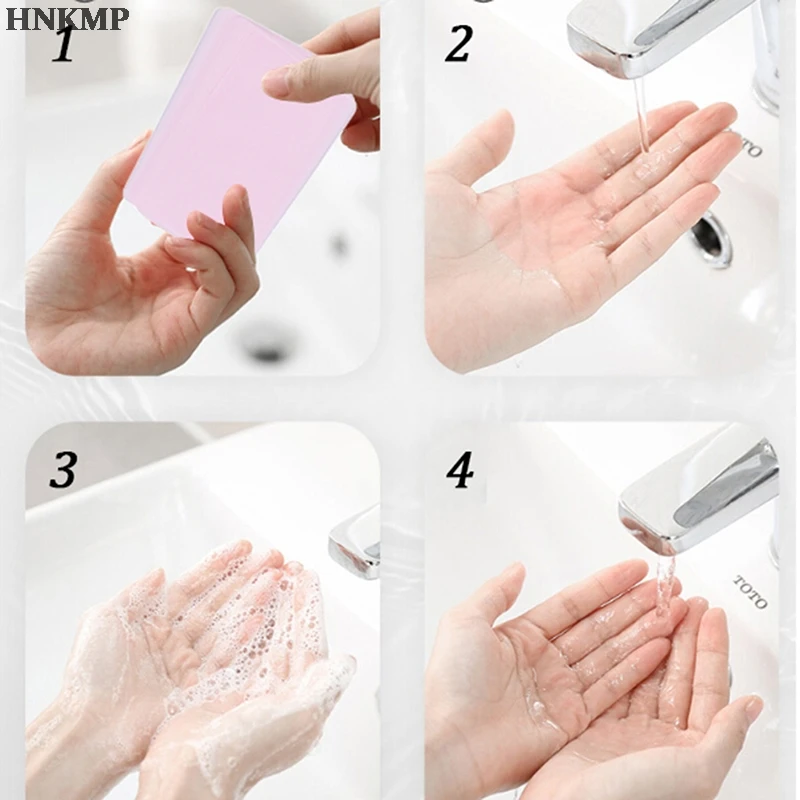 HNKMP

1

2

TOTO

3

4

TOTO