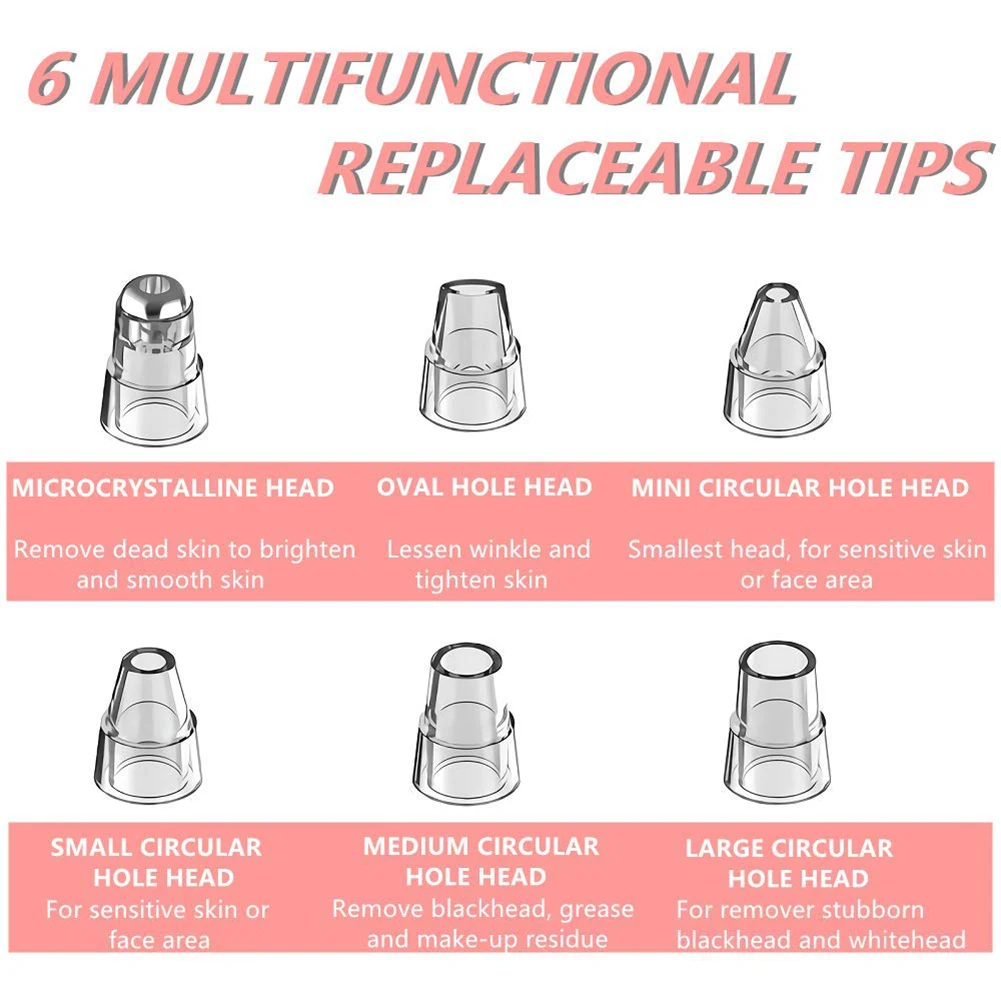 6 MULTIFUNCTIONAL REPLACEABLE TIPS

MICROCRYSTALLINE HEAD

Remove dead skin to brighten and smooth skin

OVAL HOLE HEAD

Lessen winkle and tighten skin

MINI CIRCULAR HOLE HEAD

Smallest head, for sensitive skin or face area

SMALL CIRCULAR HOLE HEAD

For sensitive skin or face area

MEDIUM CIRCULAR HOLE HEAD

Remove blackhead, grease and make-up residue

LARGE CIRCULAR HOLE HEAD

For remover stubborn blackhead and whitehead