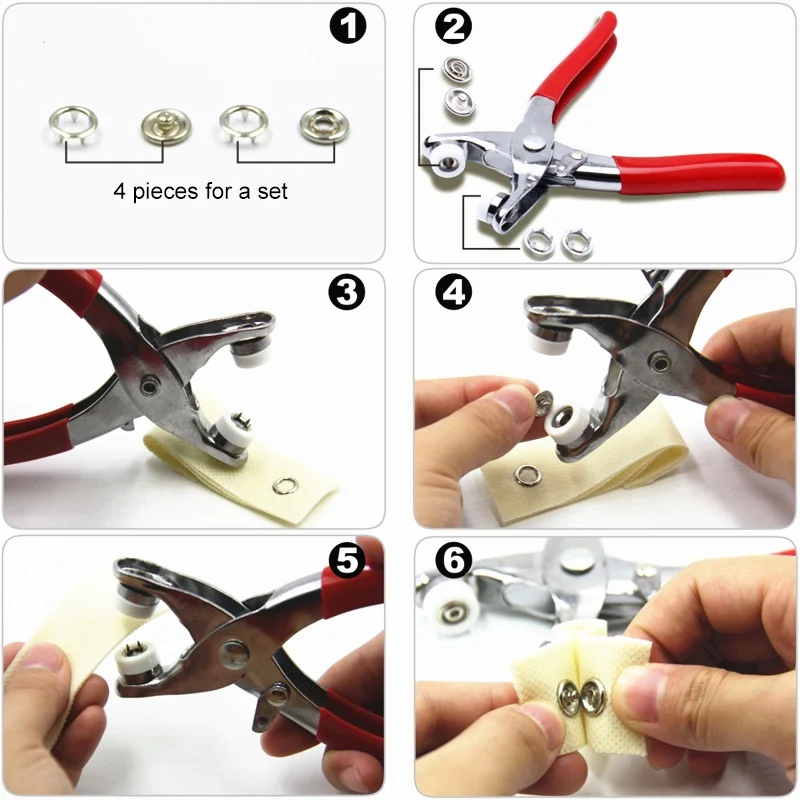 1

4 pieces for a set

2

3

4

5

6