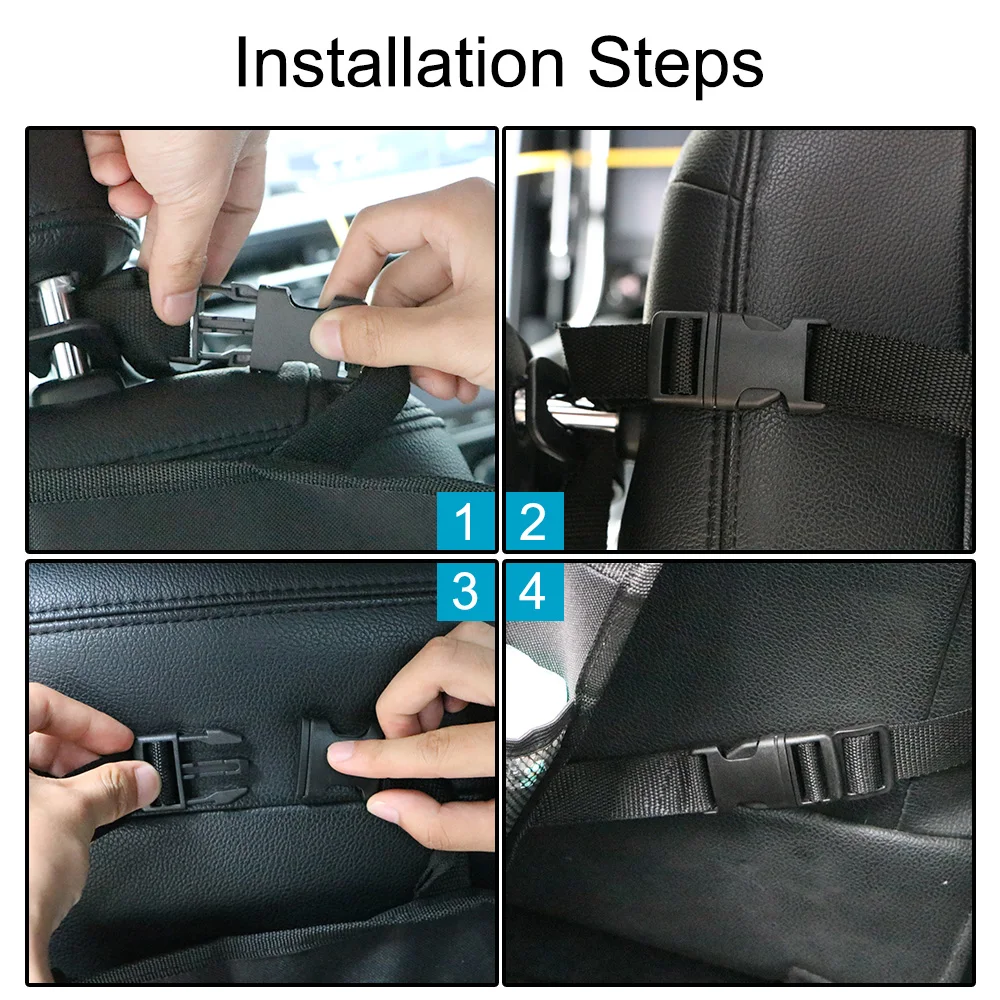 Installation Steps

1

2

3

4