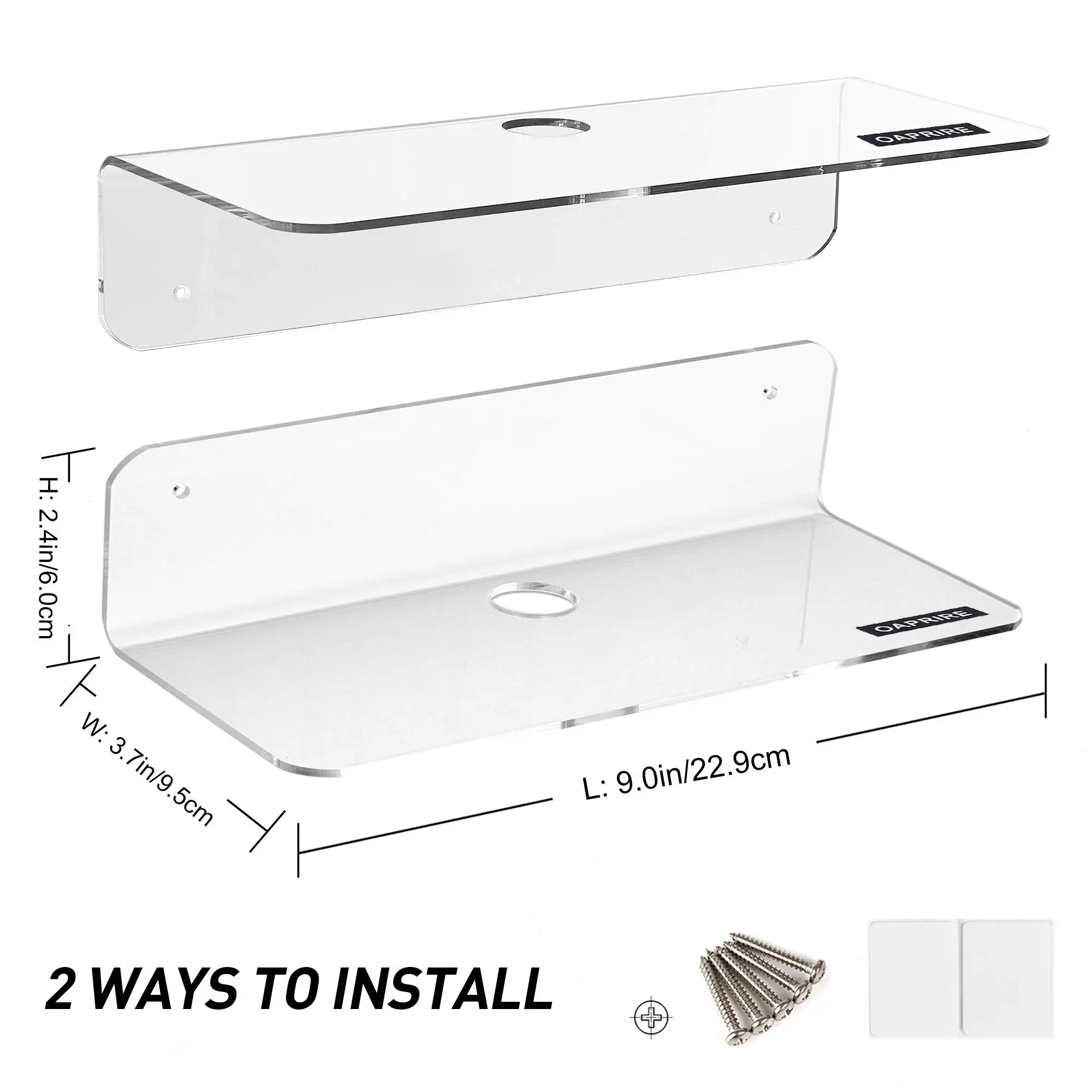 OAPRIRE

OAPRIRE

H: 2.4in/6.0cm

W: 3.7in/9.5cm

L: 9.0in/22.9cm

2 WAYS TO INSTALL