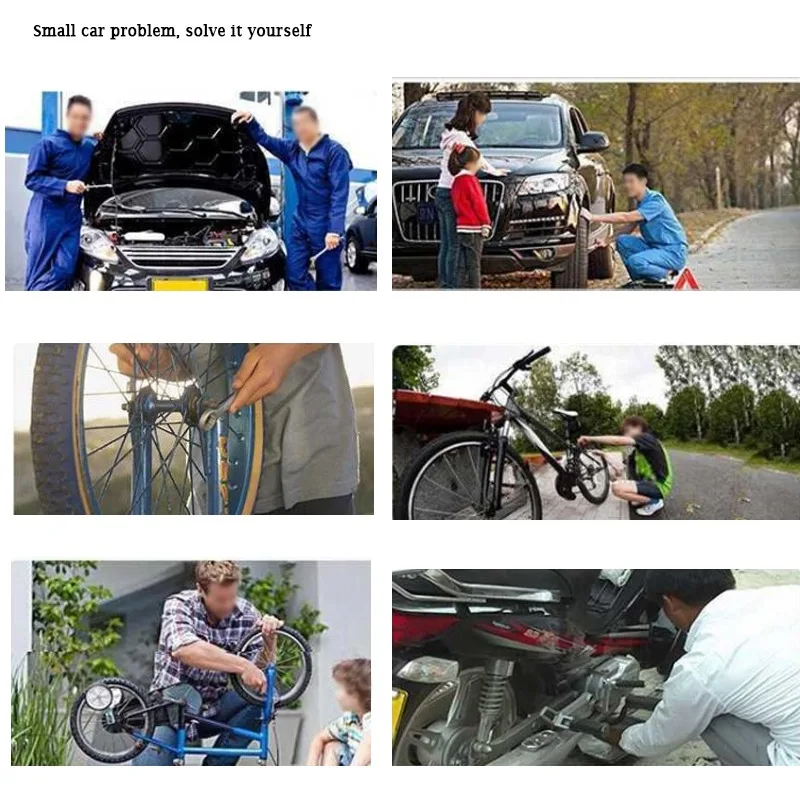 Small car problem, solve it yourself