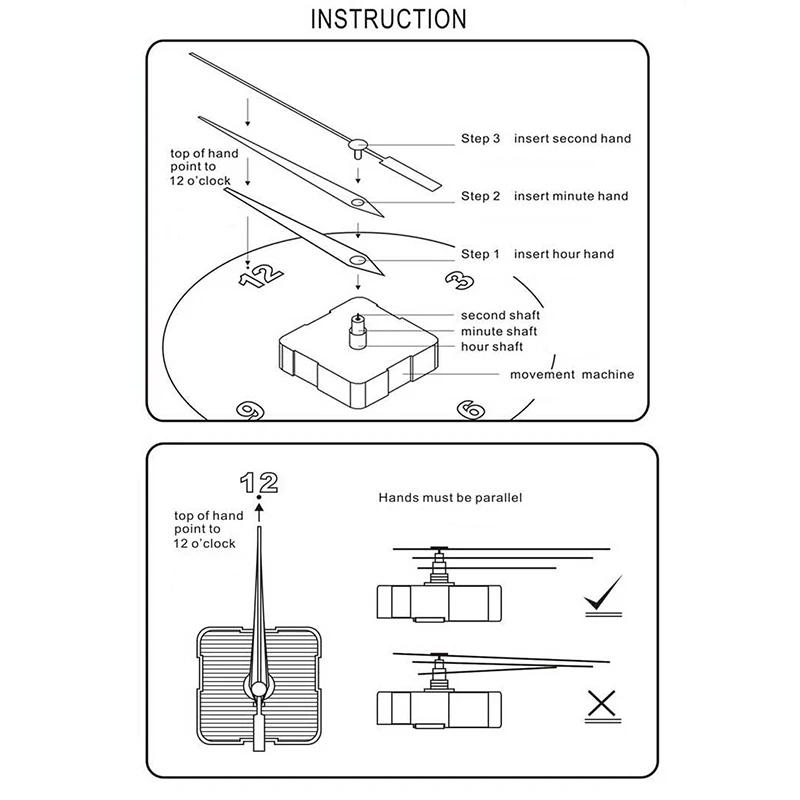 INSTRUCTION

top of hand point to 12 o'clock

Step 3 insert second hand

Step 2 insert minute hand

Step 1 insert hour hand

12

3

second shaft

minute shaft

hour shaft

movement machine

9

6

12

top of hand point to 12 o'clock

Hands must be parallel