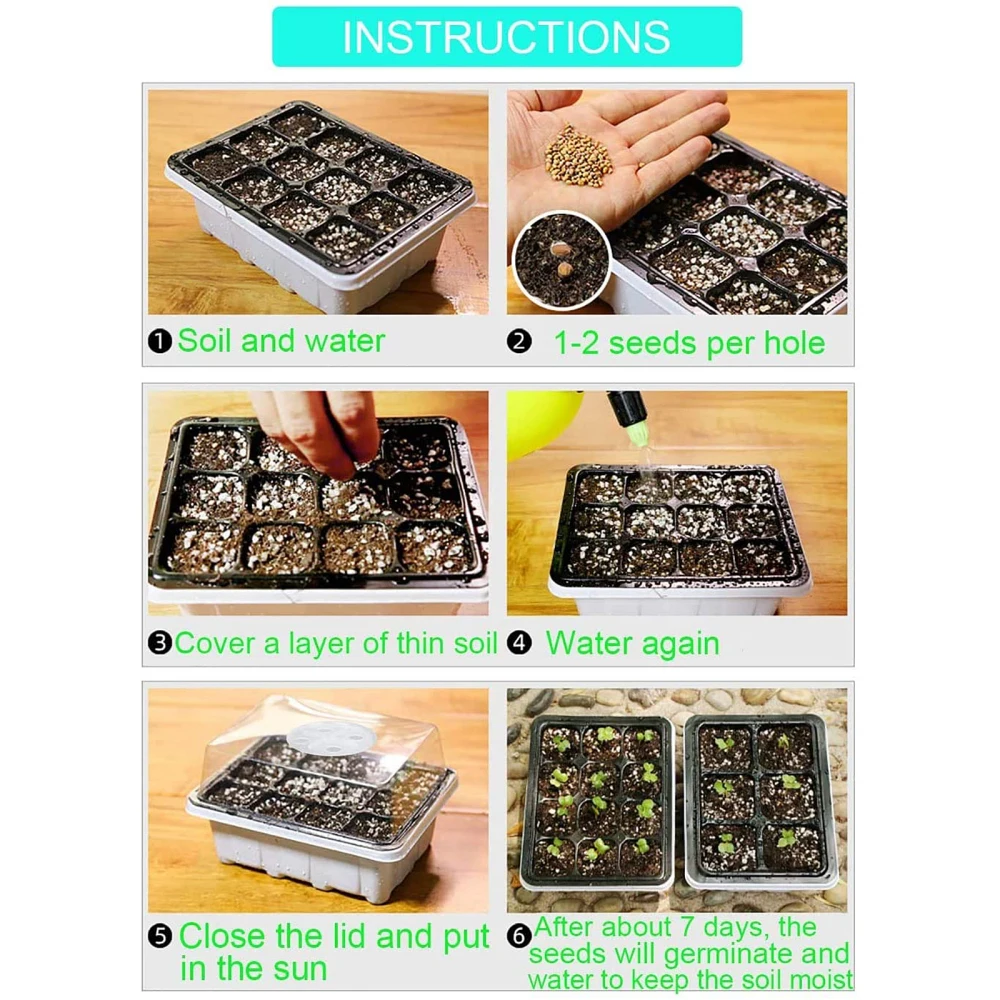 INSTRUCTIONS

❶ Soil and water

❷ 1-2 seeds per hole

❸ Cover a layer of thin soil

❹ Water again

❺ Close the lid and put in the sun

❻ After about 7 days, the seeds will germinate and water to keep the soil moist