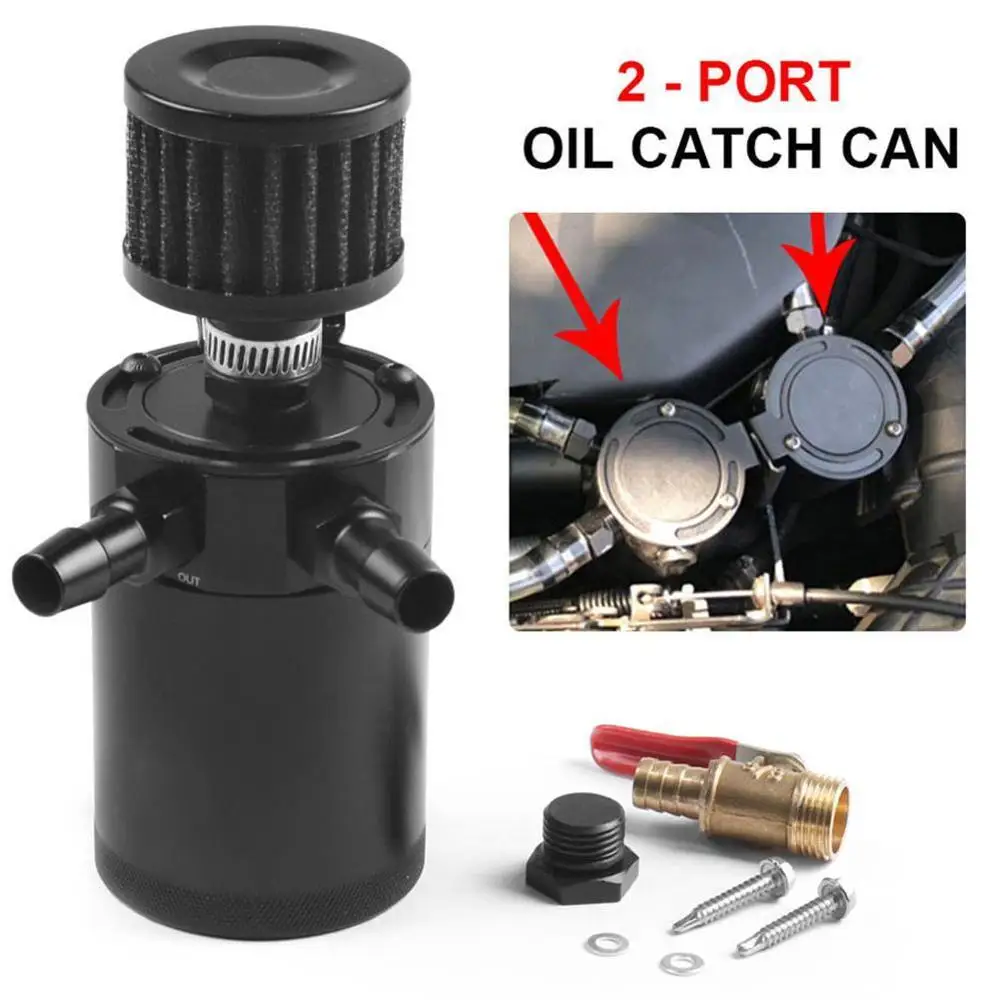 2 - PORT
OIL CATCH CAN

OUT