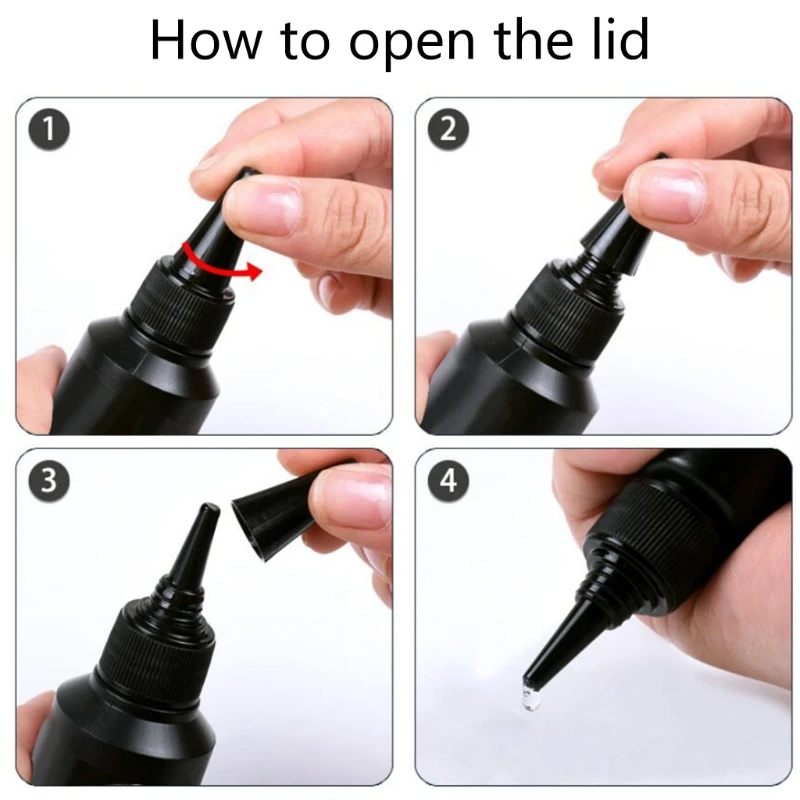 How to open the lid

1

2

3

4