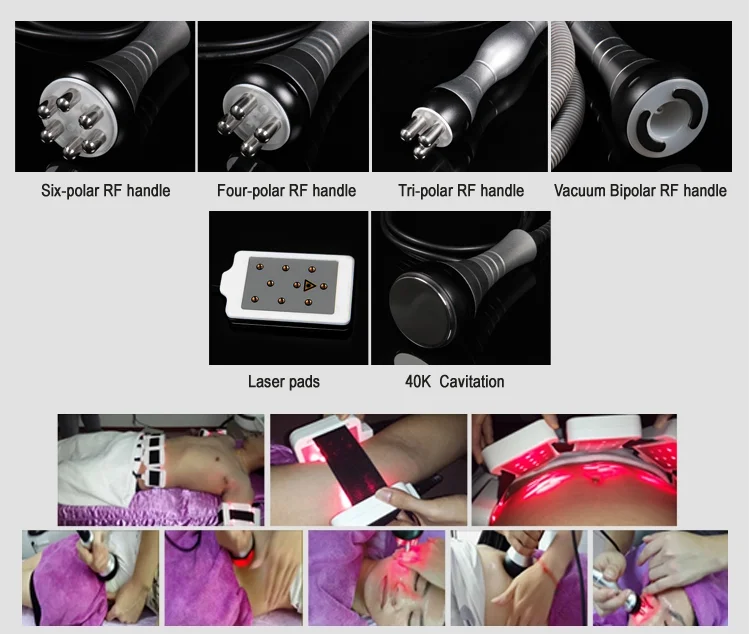 Six-polar RF handle

Four-polar RF handle

Tri-polar RF handle

Vacuum Bipolar RF handle

Laser pads

40K Cavitation