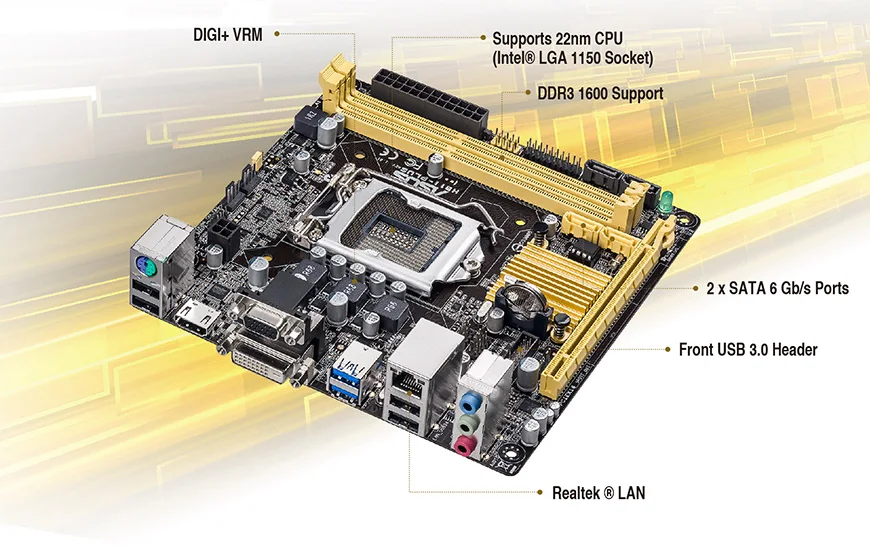 DIGI+ VRM

Supports 22nm CPU
(Intel® LGA 1150 Socket)

DDR3 1600 Support

2 x SATA 6 Gb/s Ports

Front USB 3.0 Header

Realtek ® LAN