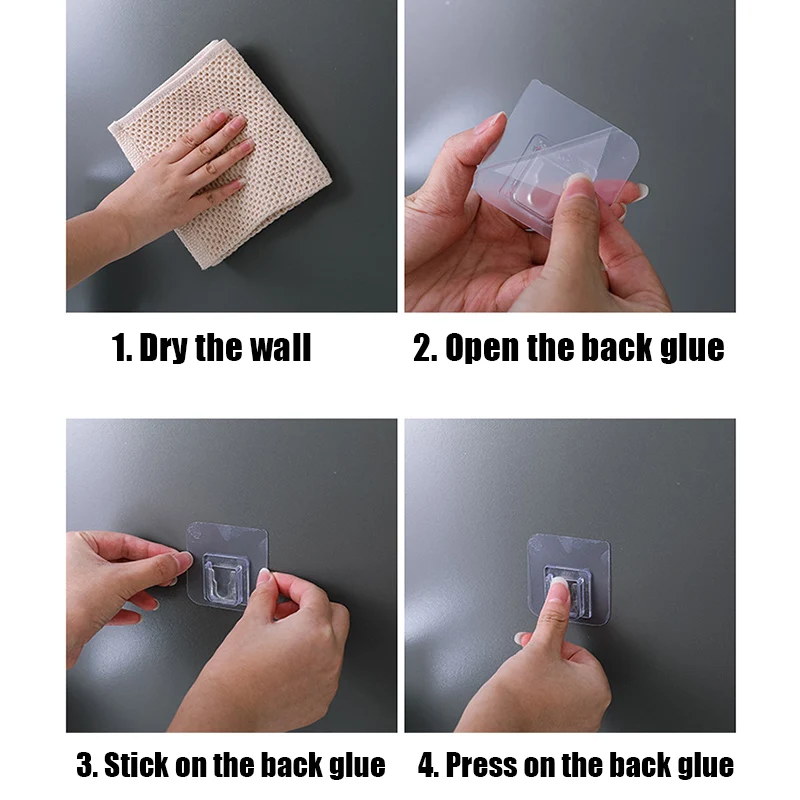 1. Dry the wall

2. Open the back glue

3. Stick on the back glue

4. Press on the back glue