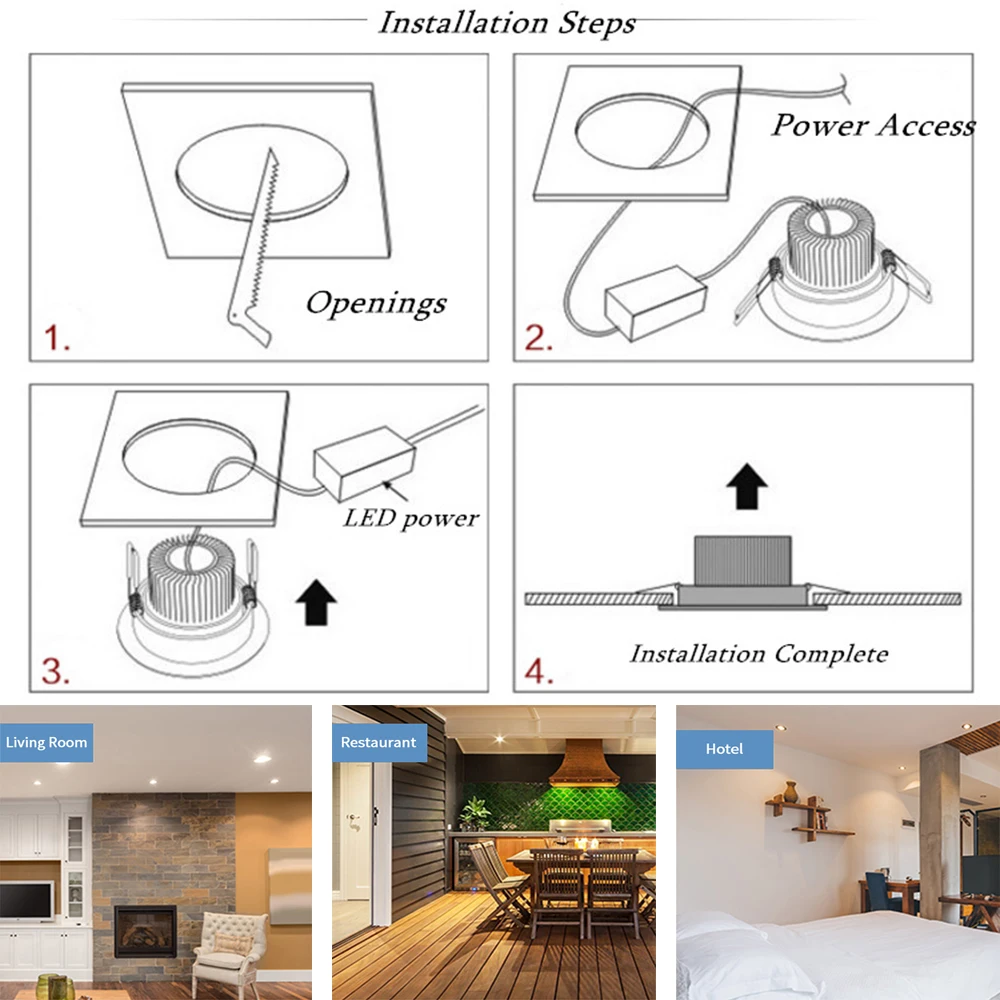 Installation Steps

Openings

1.

Power Access

2.

LED power

3.

Installation Complete

4.

Living Room

Restaurant

Hotel