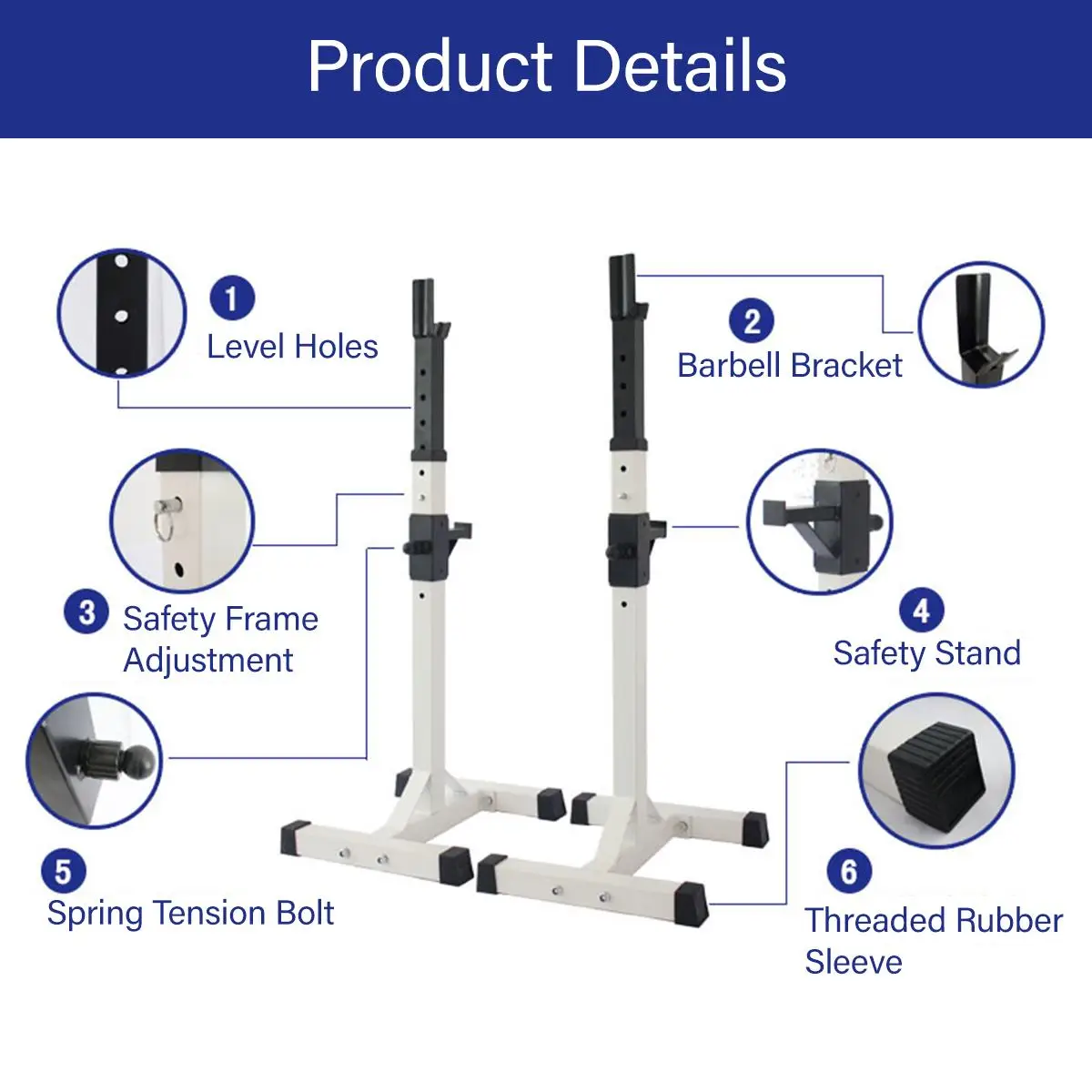 Product Details

1
Level Holes

2
Barbell Bracket

3
Safety Frame Adjustment

4
Safety Stand

5
Spring Tension Bolt

6
Threaded Rubber Sleeve