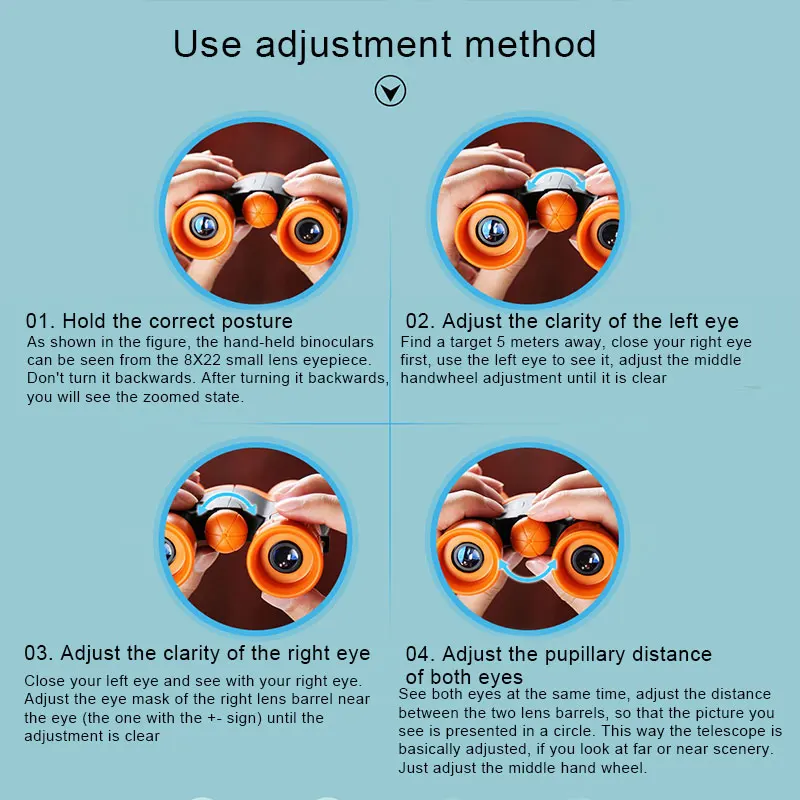 Use adjustment method

01. Hold the correct posture
As shown in the figure, the hand-held binoculars can be seen from the 8X22 small lens eyepiece. Don't turn it backwards. After turning it backwards, you will see the zoomed state.

02. Adjust the clarity of the left eye
Find a target 5 meters away, close your right eye first, use the left eye to see it, adjust the middle handwheel adjustment until it is clear

03. Adjust the clarity of the right eye
Close your left eye and see with your right eye. Adjust the eye mask of the right lens barrel near the eye (the one with the +- sign) until the adjustment is clear

04. Adjust the pupillary distance of both eyes
See both eyes at the same time, adjust the distance between the two lens barrels, so that the picture you see is presented in a circle. This way the telescope is basically adjusted, if you look at far or near scenery. Just adjust the middle hand wheel.