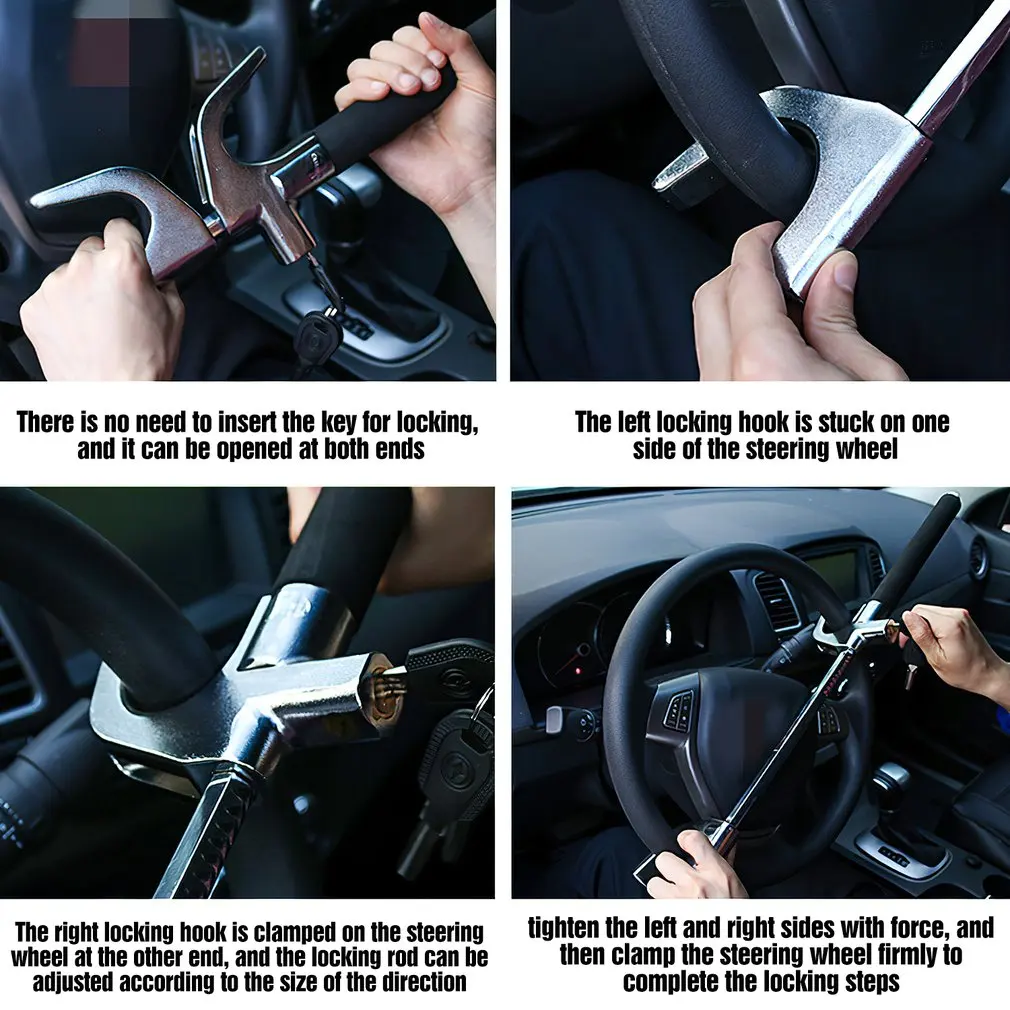 There is no need to insert the key for locking, and it can be opened at both ends

The left locking hook is stuck on one side of the steering wheel

The right locking hook is clamped on the steering wheel at the other end, and the locking rod can be adjusted according to the size of the direction

tighten the left and right sides with force, and then clamp the steering wheel firmly to complete the locking steps