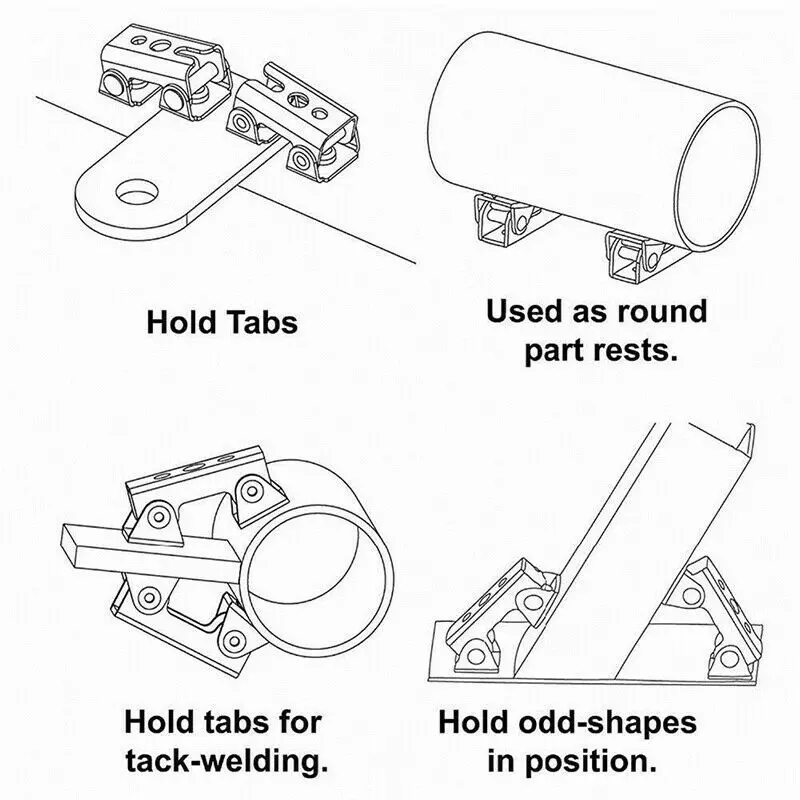 Hold Tabs

Used as round part rests.

Hold tabs for tack-welding.

Hold odd-shapes in position.