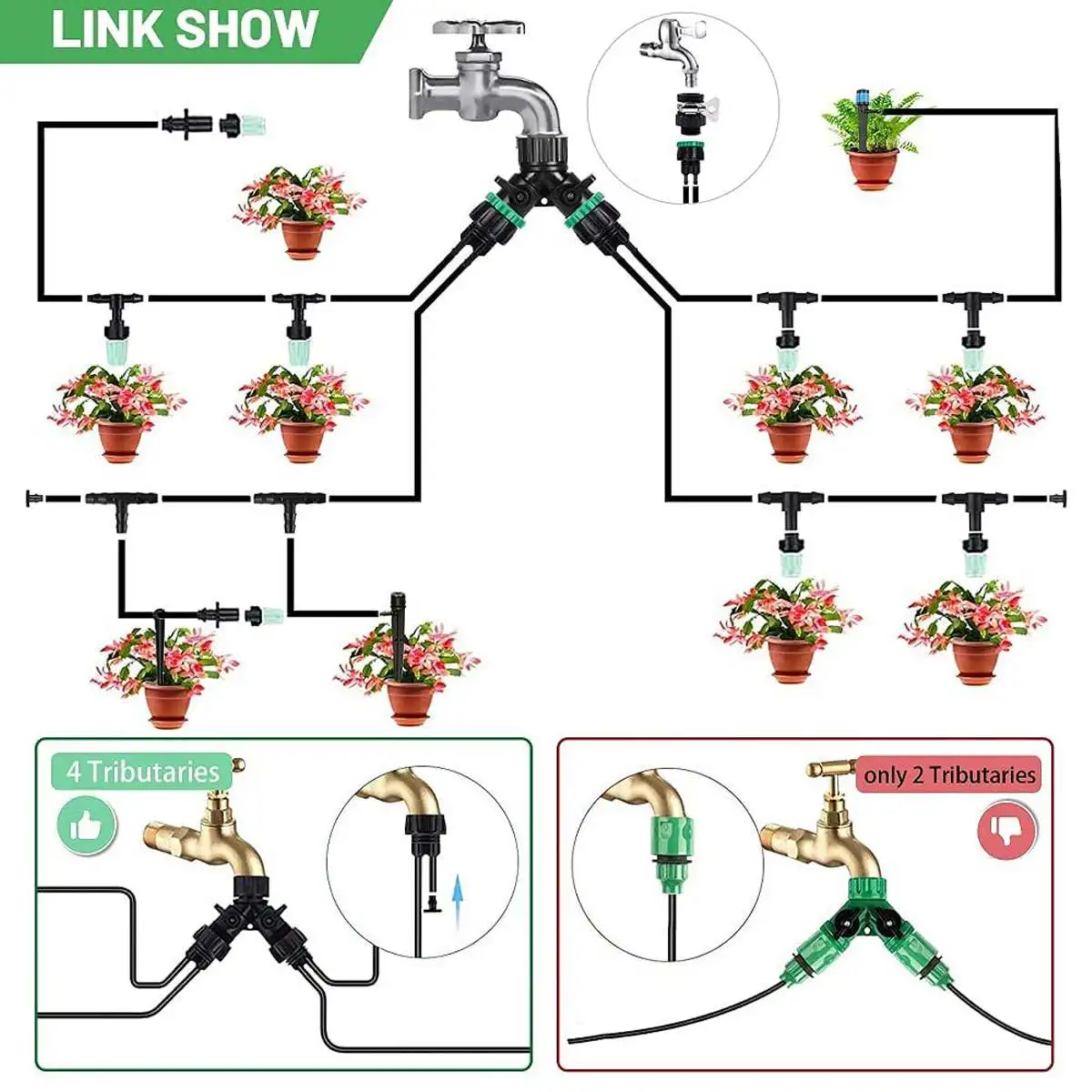 LINK SHOW

4 Tributaries

only 2 Tributaries