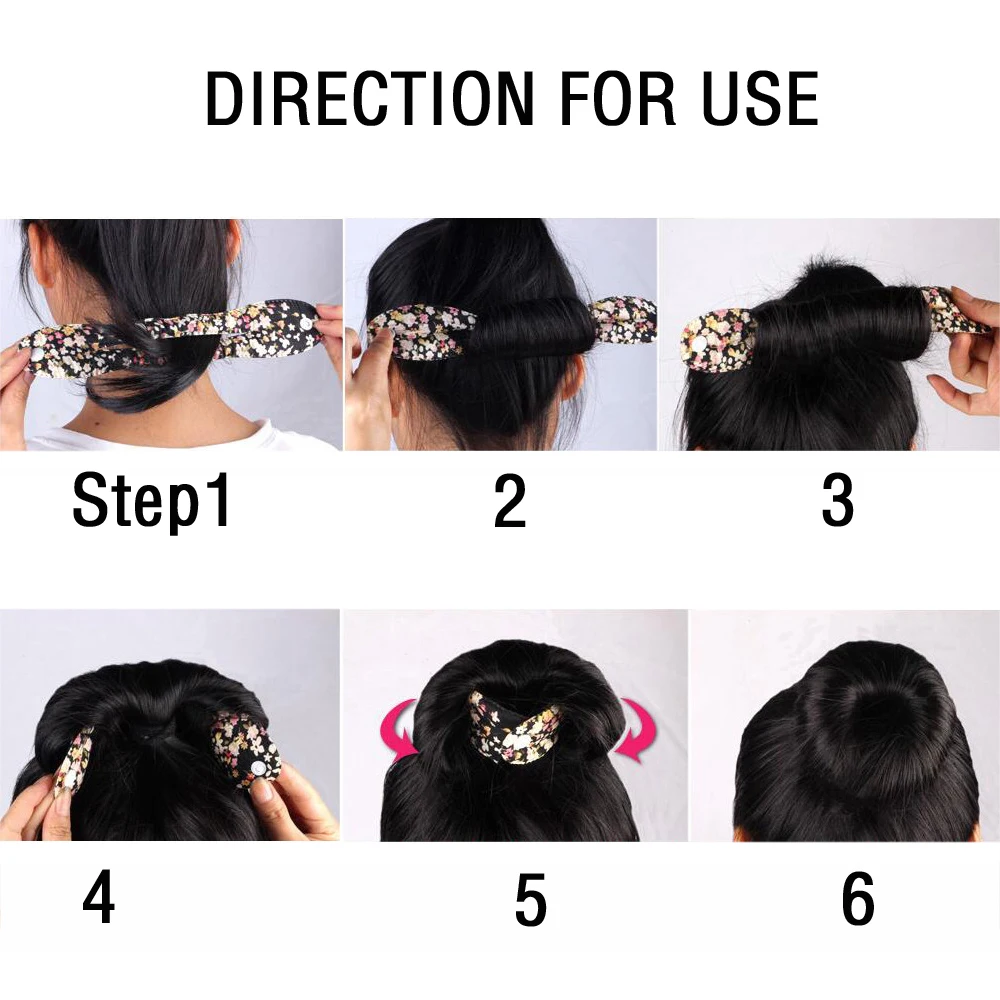 DIRECTION FOR USE

Step1

2

3

4

5

6