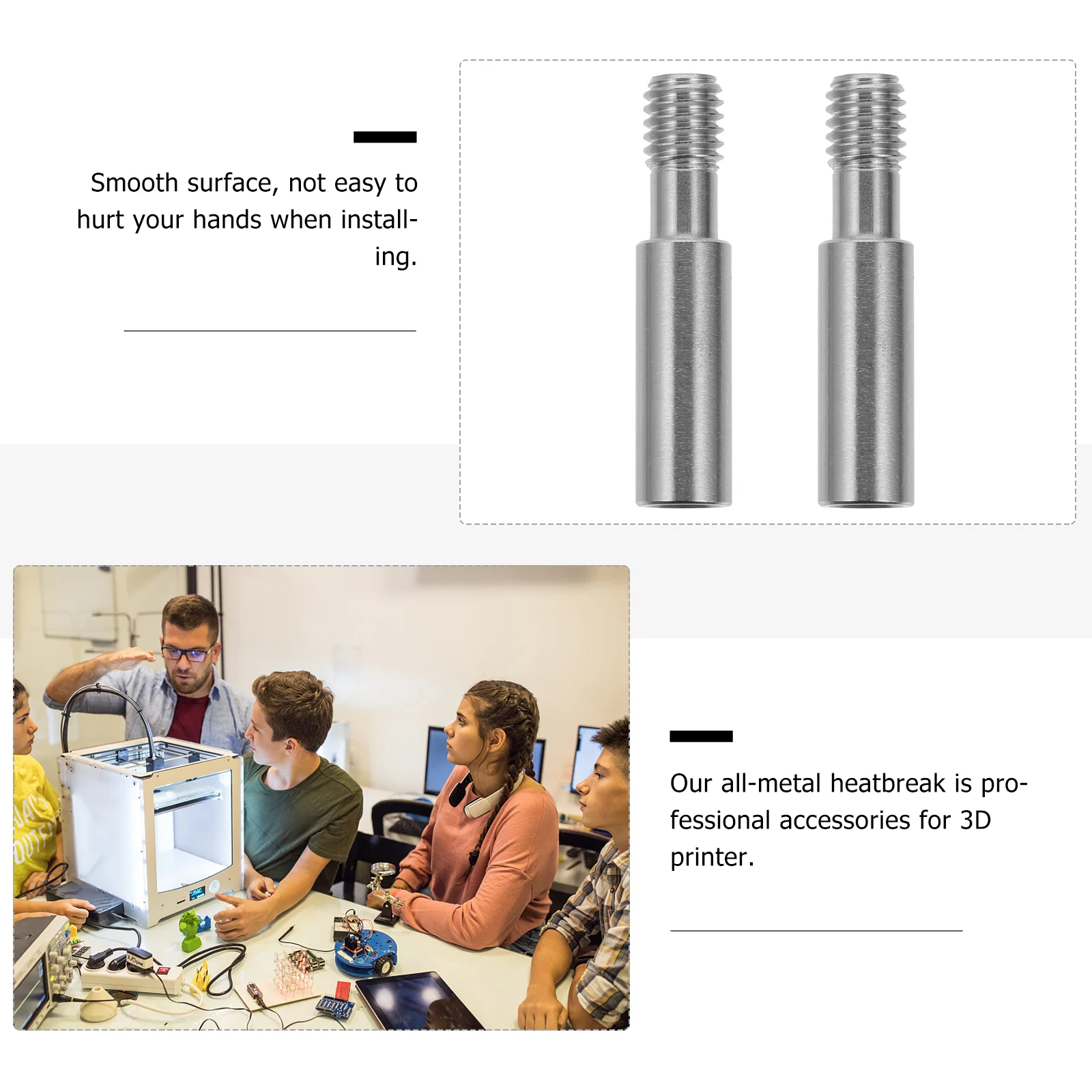 Smooth surface, not easy to hurt your hands when installing.

Our all-metal heatbreak is professional accessories for 3D printer.