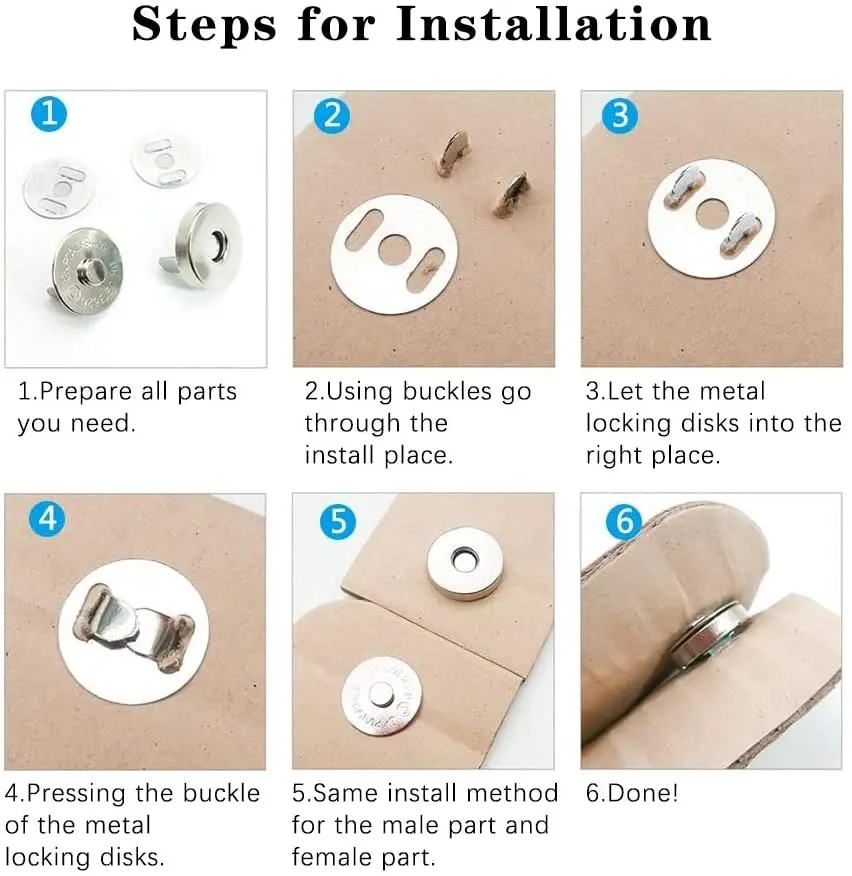 Steps for Installation

1

1.Prepare all parts you need.

2

2.Using buckles go through the install place.

3

3.Let the metal locking disks into the right place.

4

4.Pressing the buckle of the metal locking disks.

5

5.Same install method for the male part and female part.

6

6.Done!