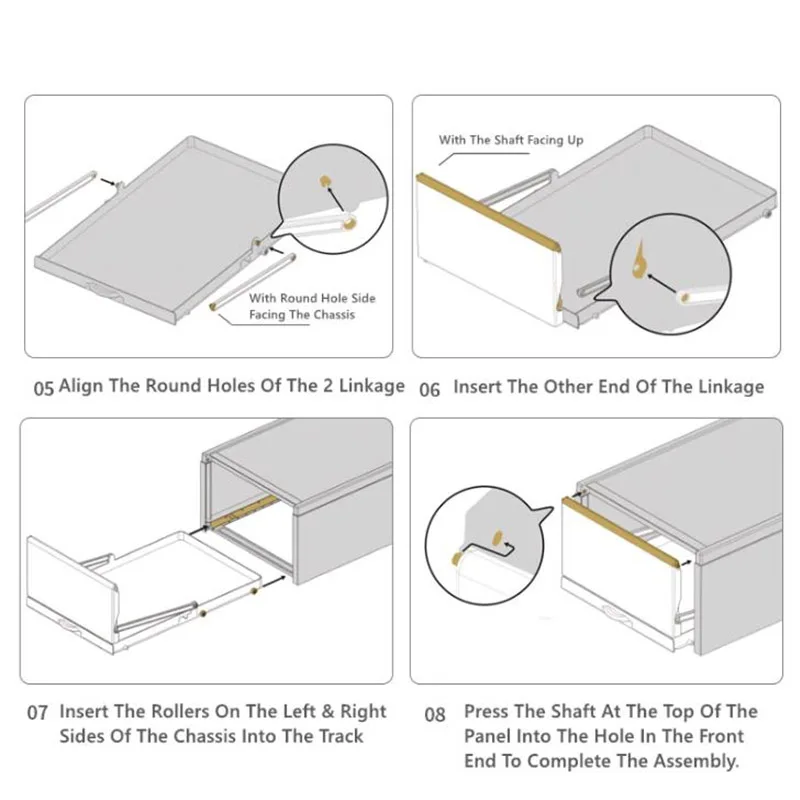 With Round Hole Side Facing The Chassis

05 Align The Round Holes Of The 2 Linkage

With The Shaft Facing Up

06 Insert The Other End Of The Linkage

07 Insert The Rollers On The Left & Right Sides Of The Chassis Into The Track

08 Press The Shaft At The Top Of The Panel Into The Hole In The Front End To Complete The Assembly.