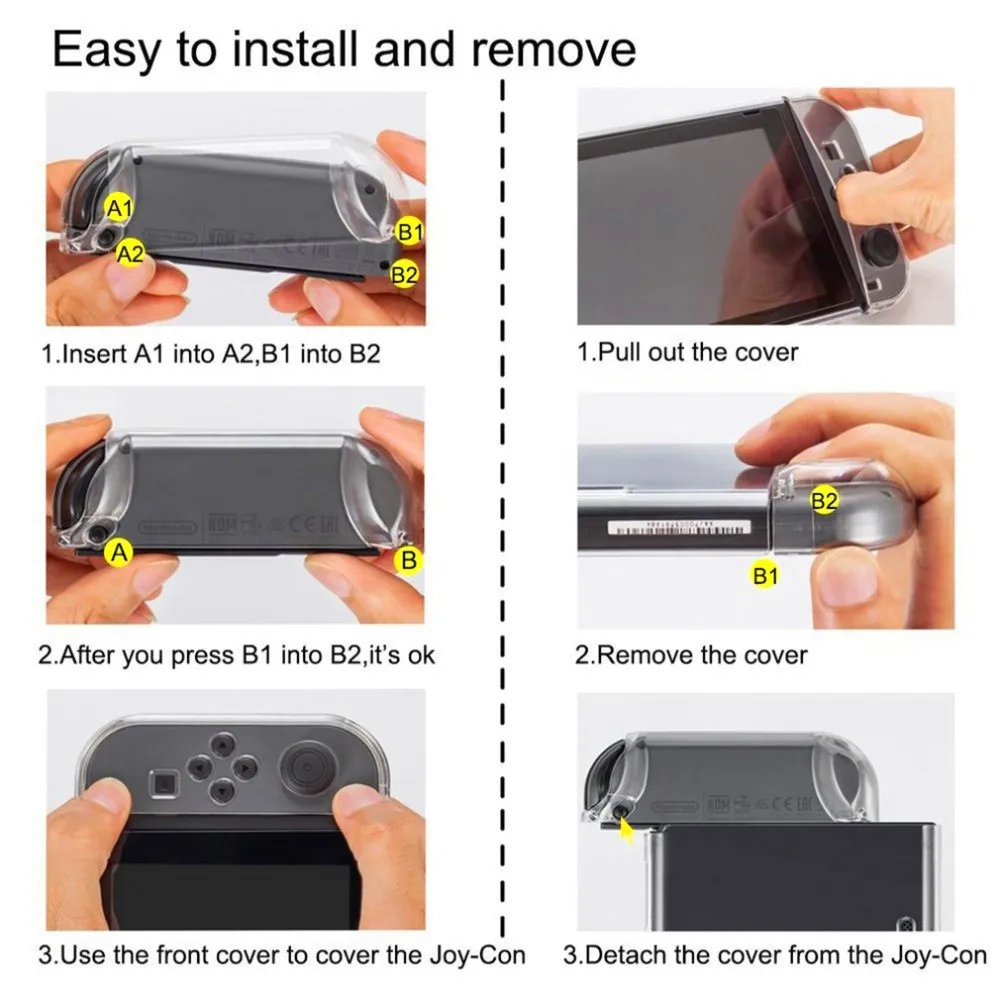 Easy to install and remove

A1
A2
B1
B2

1.Insert A1 into A2,B1 into B2

A
B

2.After you press B1 into B2,it's ok

3.Use the front cover to cover the Joy-Con

1.Pull out the cover

B2
B1

2.Remove the cover

3.Detach the cover from the Joy-Con