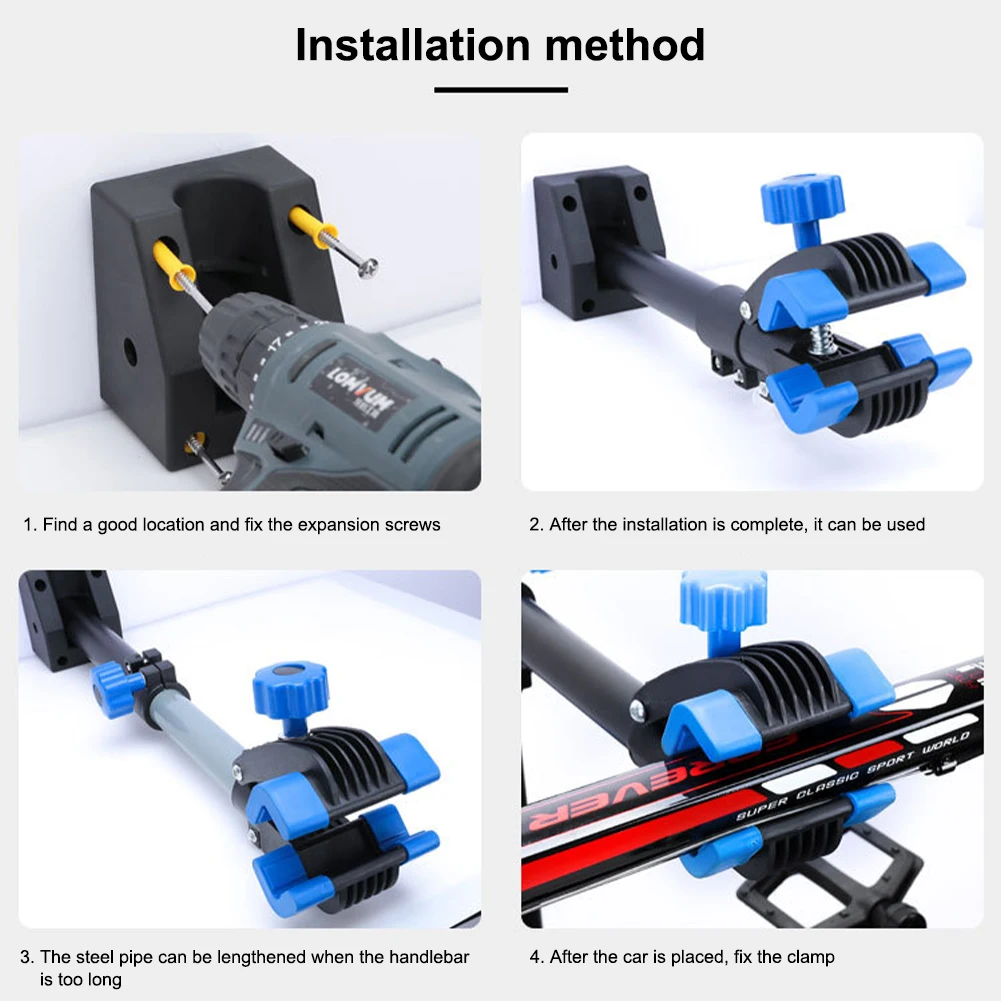 Installation method

LOMVUM

1. Find a good location and fix the expansion screws

2. After the installation is complete, it can be used

3. The steel pipe can be lengthened when the handlebar is too long

FOREVER
SUPER CLASSIC SPORT WORLD

4. After the car is placed, fix the clamp