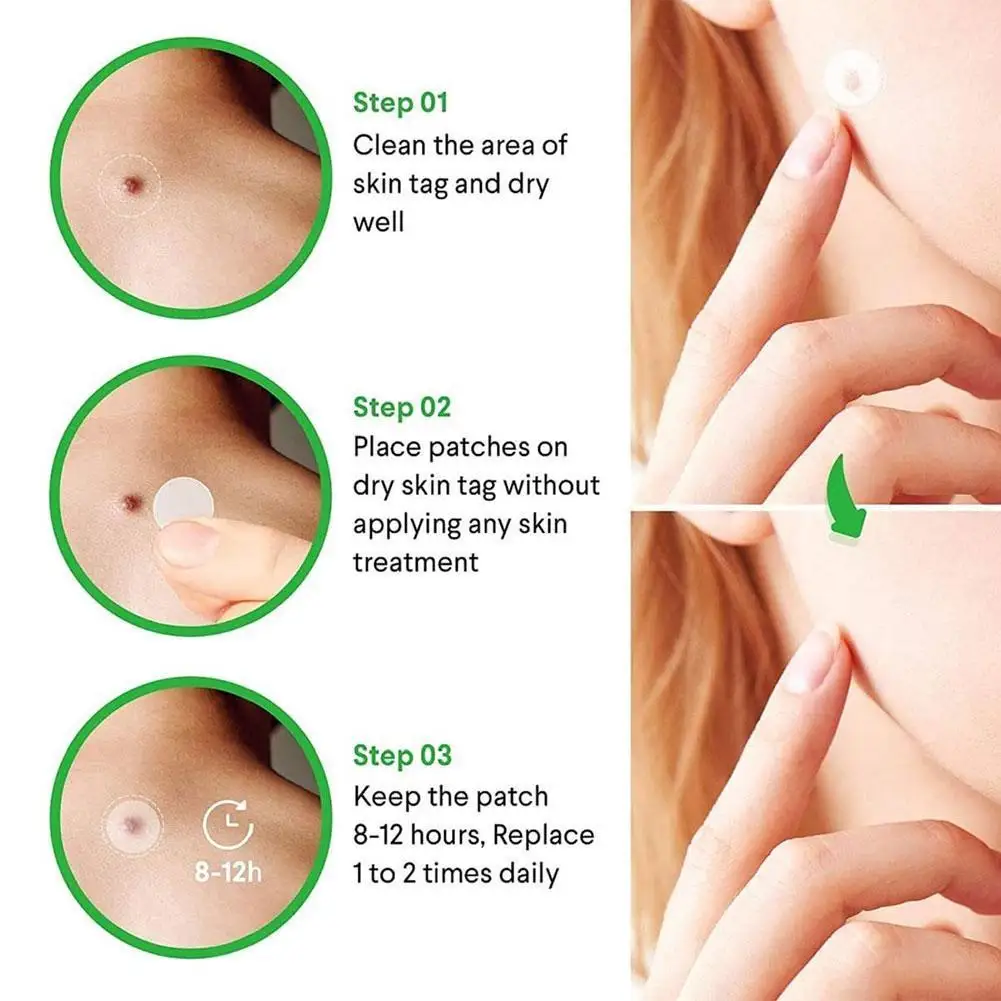 Step 01
Clean the area of skin tag and dry well

Step 02
Place patches on dry skin tag without applying any skin treatment

8-12h

Step 03
Keep the patch 8-12 hours, Replace 1 to 2 times daily