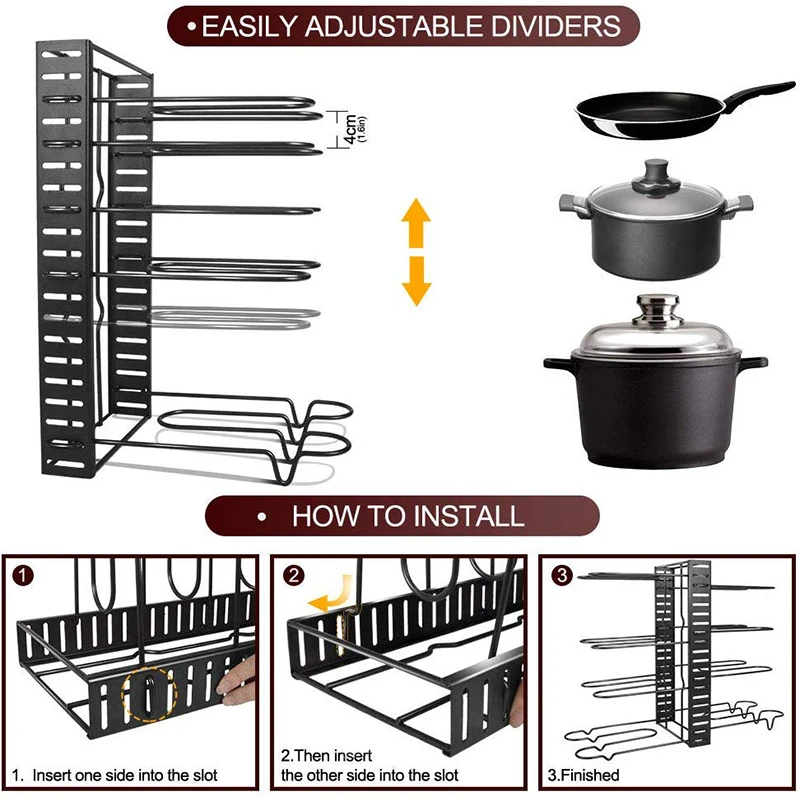 • EASILY ADJUSTABLE DIVIDERS

4cm
(1.6in)

• HOW TO INSTALL

1
1. Insert one side into the slot

2
2.Then insert the other side into the slot

3
3.Finished