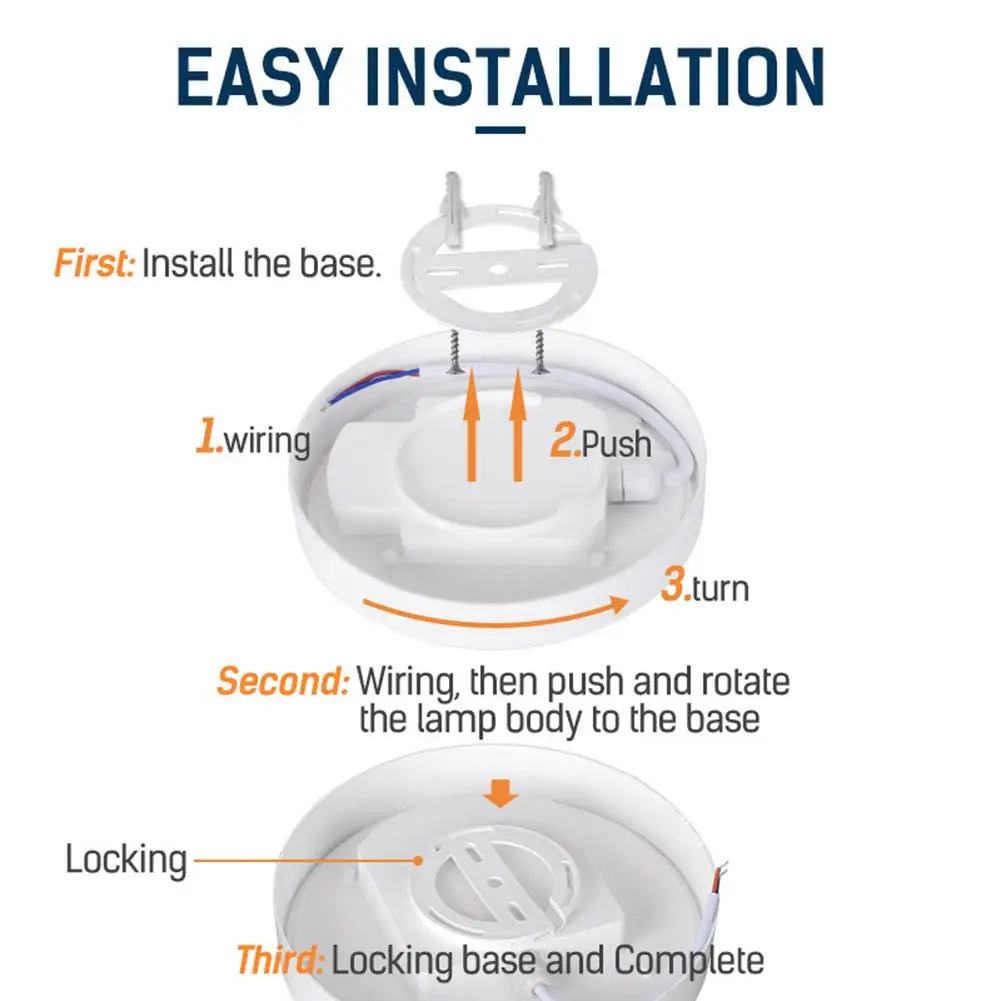 EASY INSTALLATION

First: Install the base.

1.wiring

2.Push

3.turn

Second: Wiring, then push and rotate the lamp body to the base

Locking

Third: Locking base and Complete