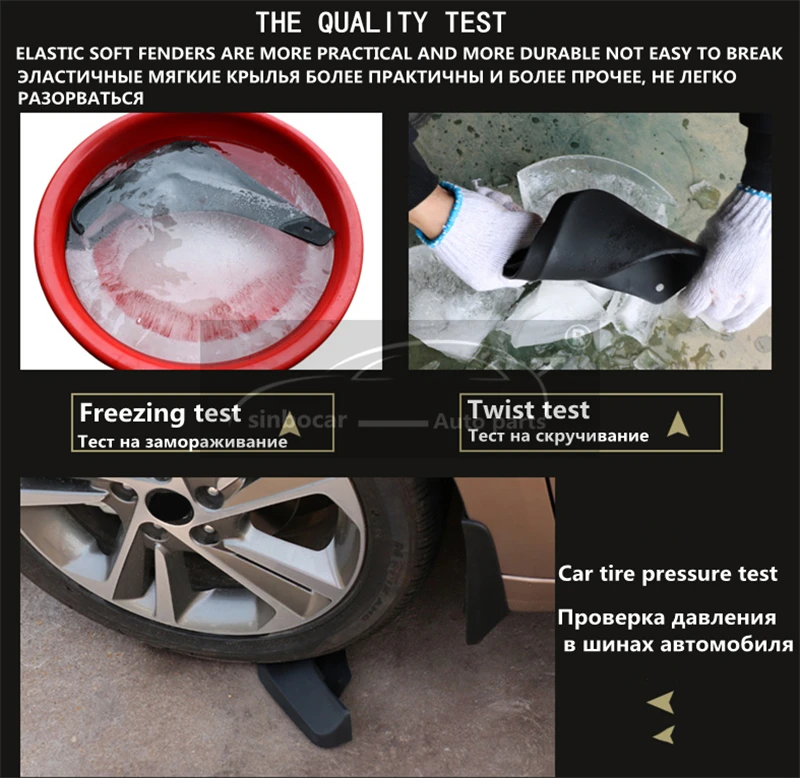 THE QUALITY TEST

ELASTIC SOFT FENDERS ARE MORE PRACTICAL AND MORE DURABLE NOT EASY TO BREAK
ЭЛАСТИЧНЫЕ МЯГКИЕ КРЫЛЬЯ БОЛЕЕ ПРАКТИЧНЫ И БОЛЕЕ ПРОЧЕЕ, НЕ ЛЕГКО РАЗОРВАТЬСЯ

Freezing test
Тест на замораживание

sinbocar Auto parts

Twist test
Тест на скручивание

Car tire pressure test

Проверка давления в шинах автомобиля