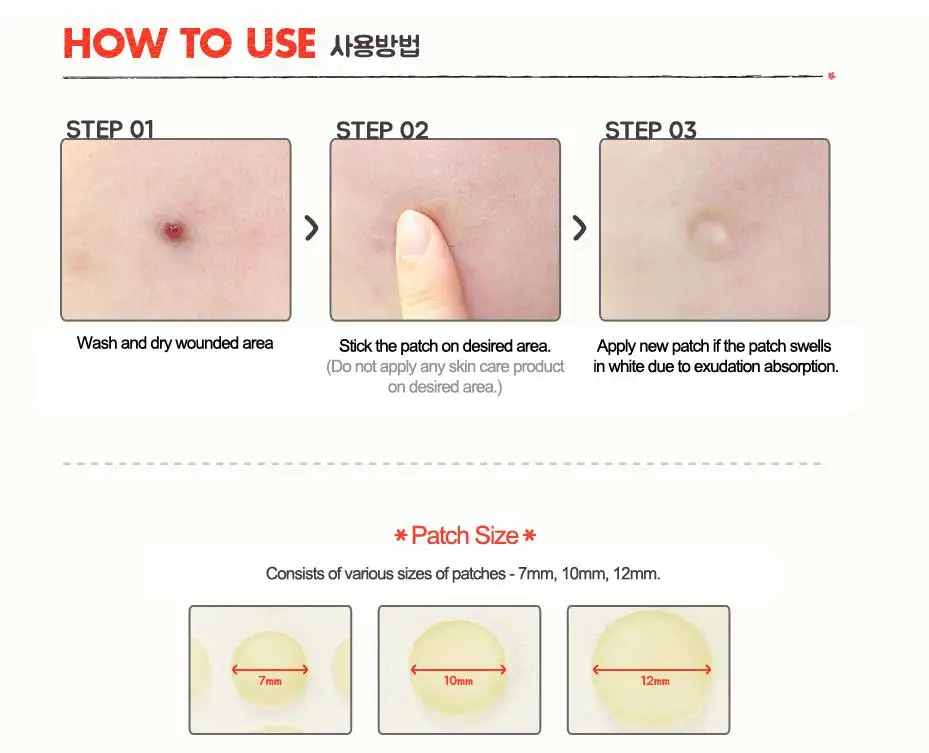 HOW TO USE 사용방법

STEP 01

Wash and dry wounded area

STEP 02

Stick the patch on desired area.
(Do not apply any skin care product on desired area.)

STEP 03

Apply new patch if the patch swells in white due to exudation absorption.

*Patch Size*

Consists of various sizes of patches - 7mm, 10mm, 12mm.

7mm

10mm

12mm