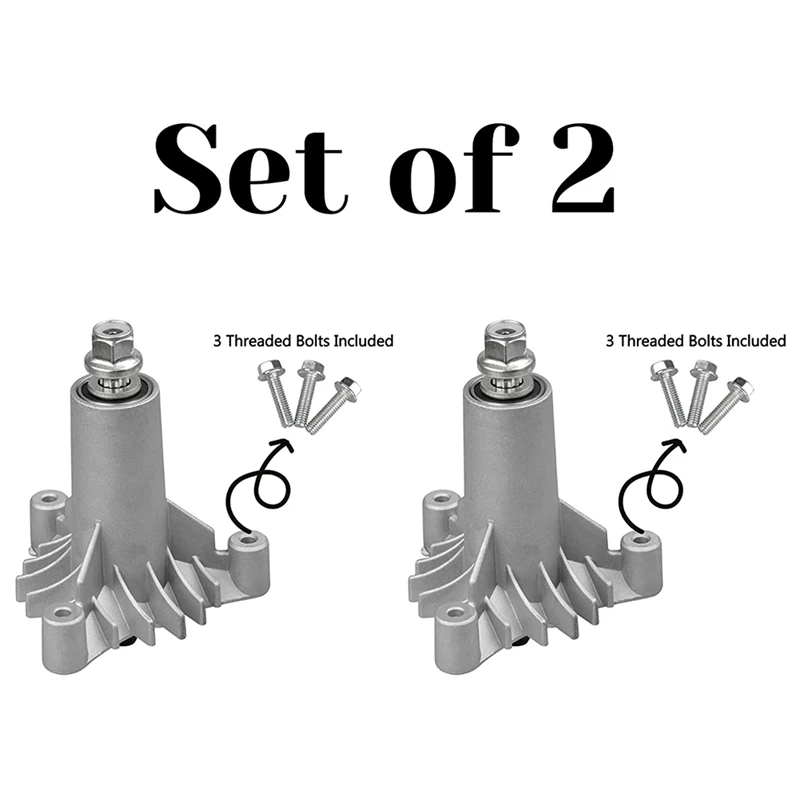 Set of 2

3 Threaded Bolts Included

3 Threaded Bolts Included