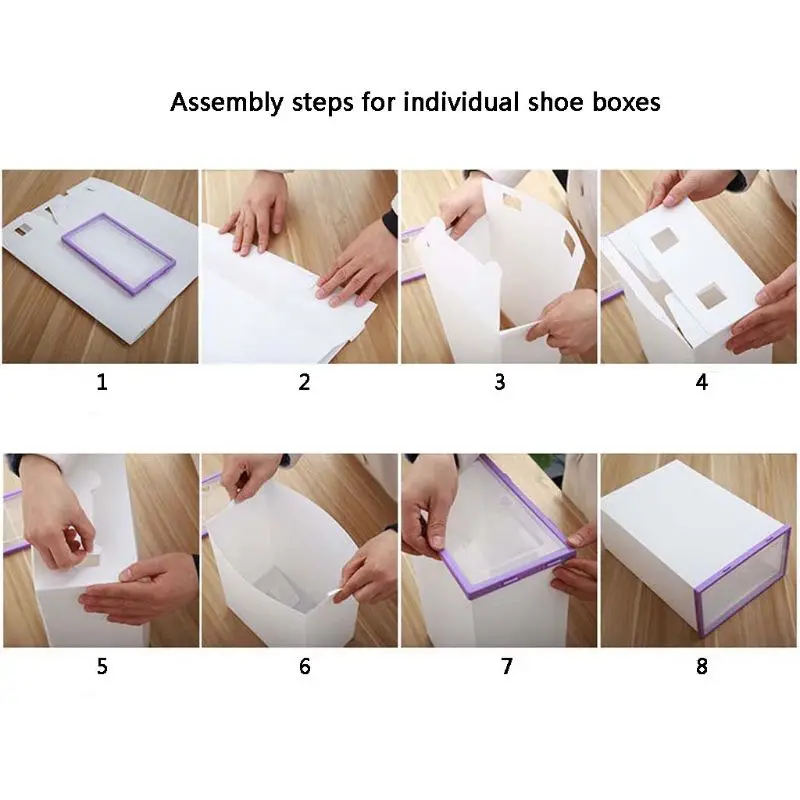 Assembly steps for individual shoe boxes

1

2

3

4

5

6

7

8