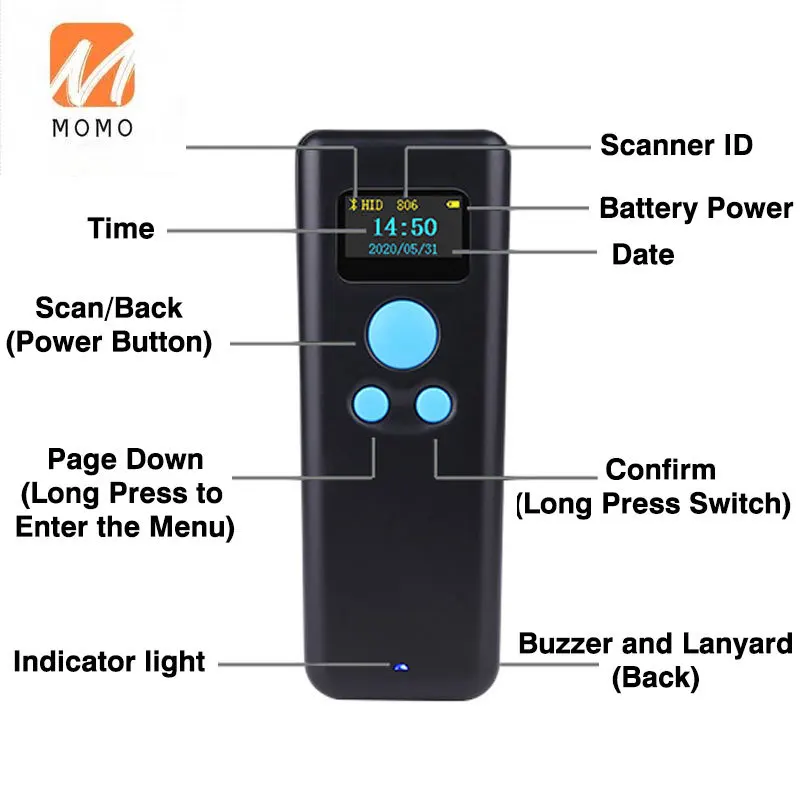 MOMO

Scanner ID

HID 806

Battery Power

Time

14:50

2020/05/31

Date

Scan/Back
(Power Button)

Page Down
(Long Press to
Enter the Menu)

Confirm
(Long Press Switch)

Indicator light

Buzzer and Lanyard
(Back)