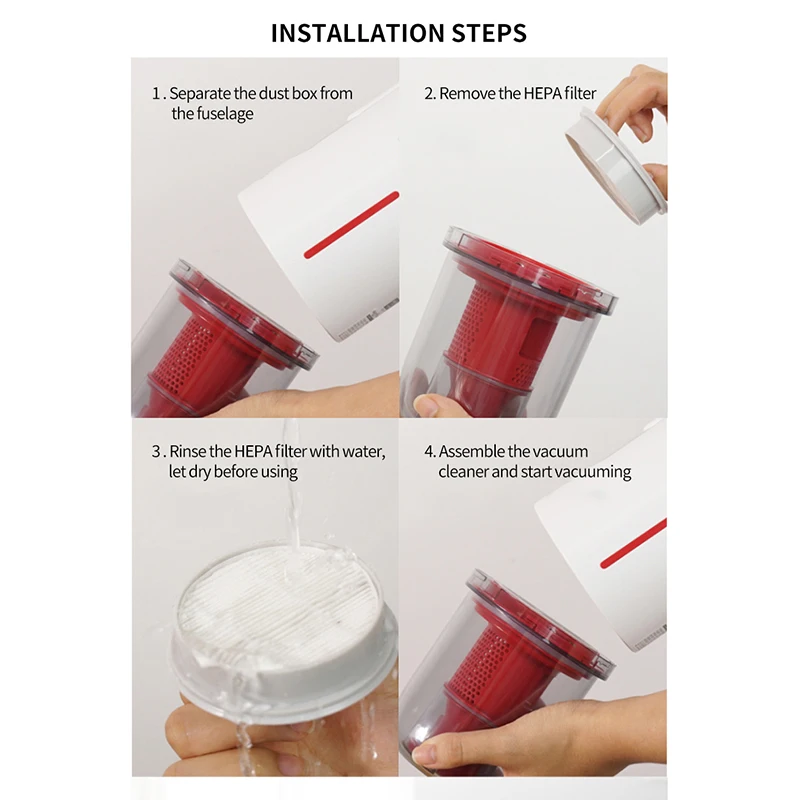 INSTALLATION STEPS

1 . Separate the dust box from the fuselage

2. Remove the HEPA filter

3 . Rinse the HEPA filter with water, let dry before using

4. Assemble the vacuum cleaner and start vacuuming