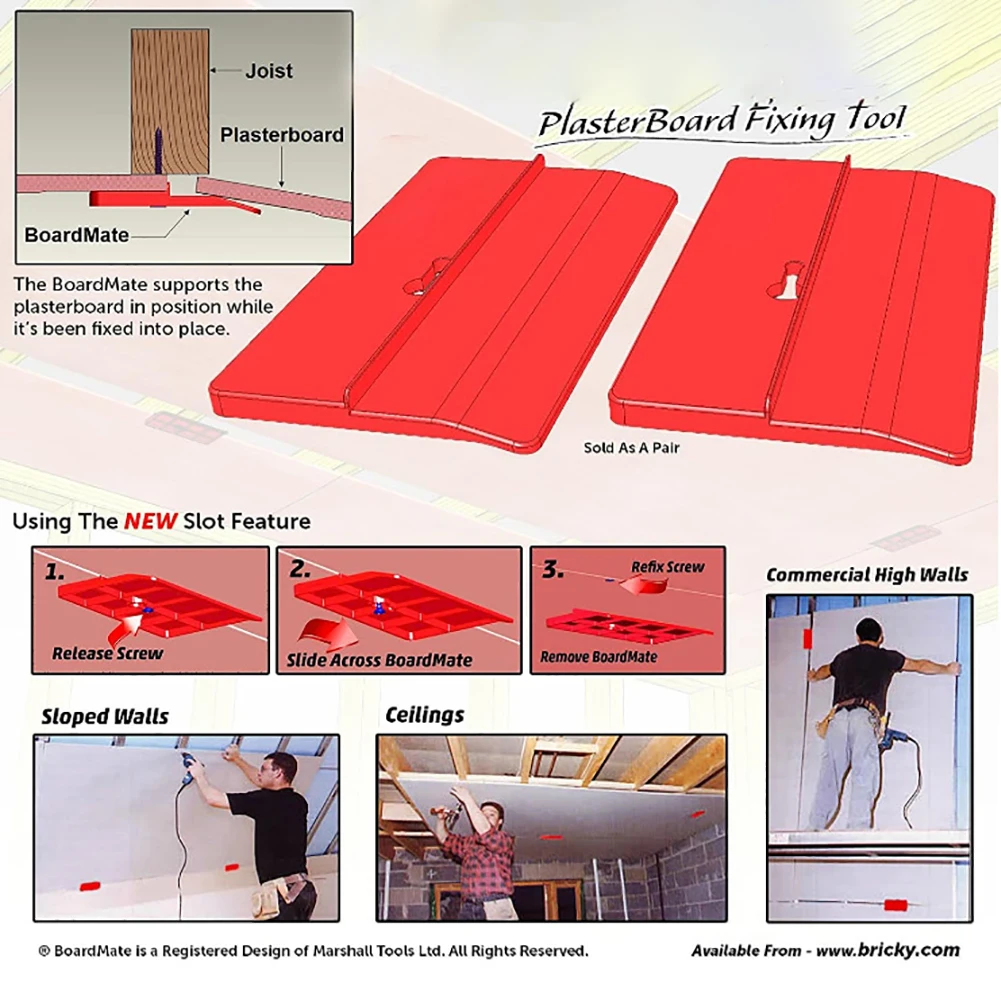 Joist

Plasterboard

BoardMate

The BoardMate supports the plasterboard in position while it's been fixed into place.

PlasterBoard Fixing Tool

Sold As A Pair

Using The NEW Slot Feature

1.

Release Screw

2.

Slide Across BoardMate

3.

Refix Screw

Remove BoardMate

Commercial High Walls

Sloped Walls

Ceilings

® BoardMate is a Registered Design of Marshall Tools Ltd. All Rights Reserved.

Available From - www.bricky.com