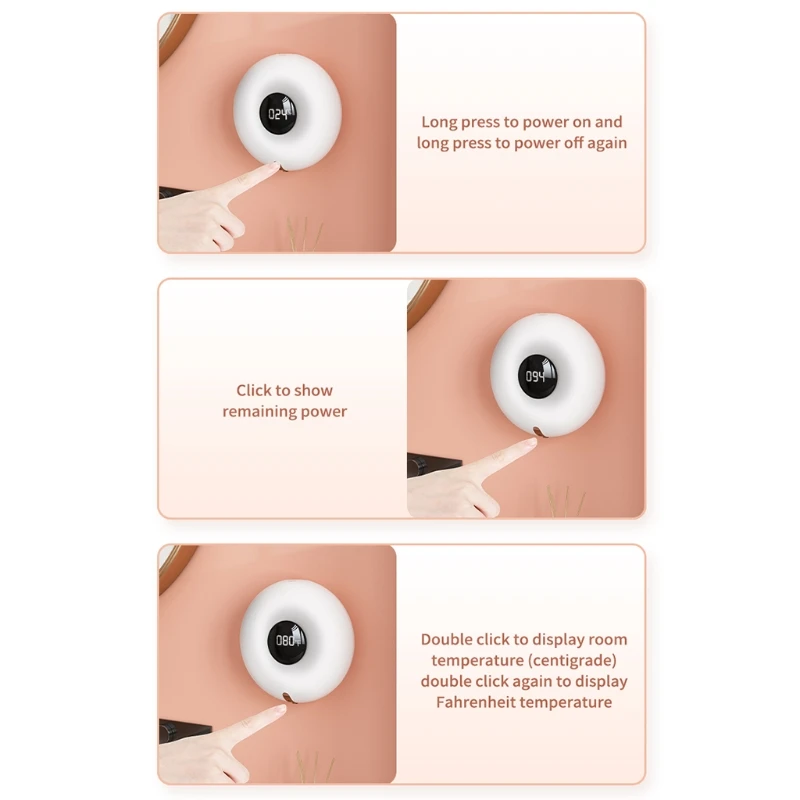 024

Long press to power on and long press to power off again

Click to show remaining power

094

080

Double click to display room temperature (centigrade) double click again to display Fahrenheit temperature