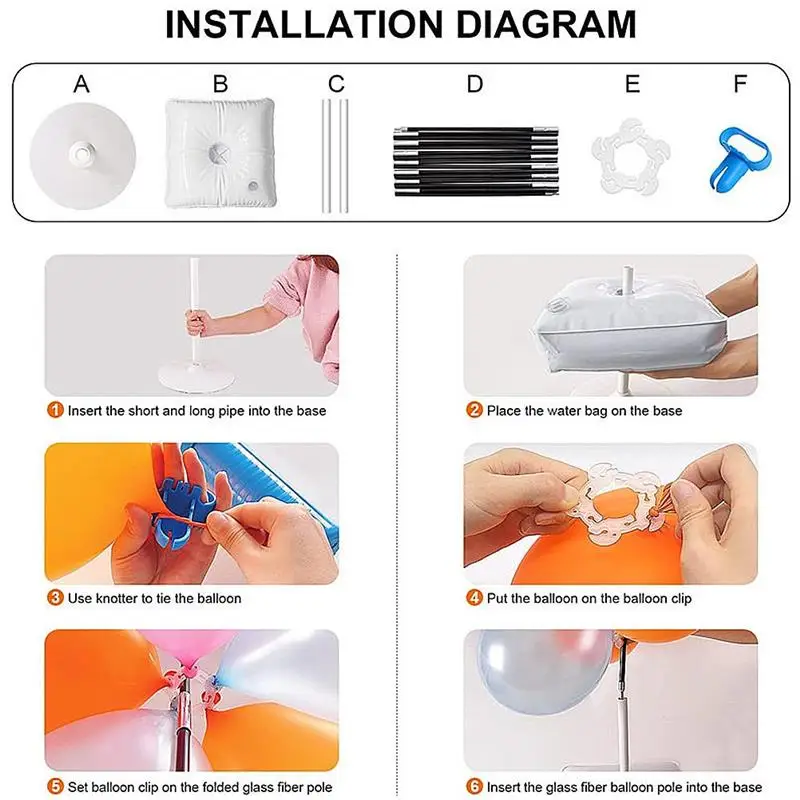 INSTALLATION DIAGRAM

A B C D E F

1 Insert the short and long pipe into the base

2 Place the water bag on the base

3 Use knotter to tie the balloon

4 Put the balloon on the balloon clip

5 Set balloon clip on the folded glass fiber pole

6 Insert the glass fiber balloon pole into the base