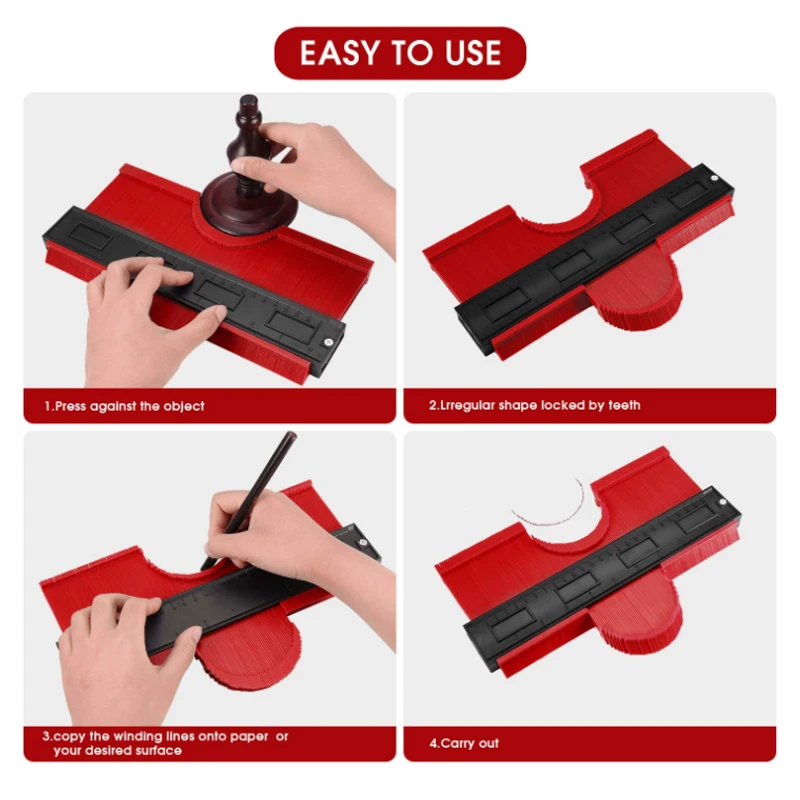 EASY TO USE

1.Press against the object

2.Lrregular shape locked by teeth

3.copy the winding lines onto paper or your desired surface

4.Carry out