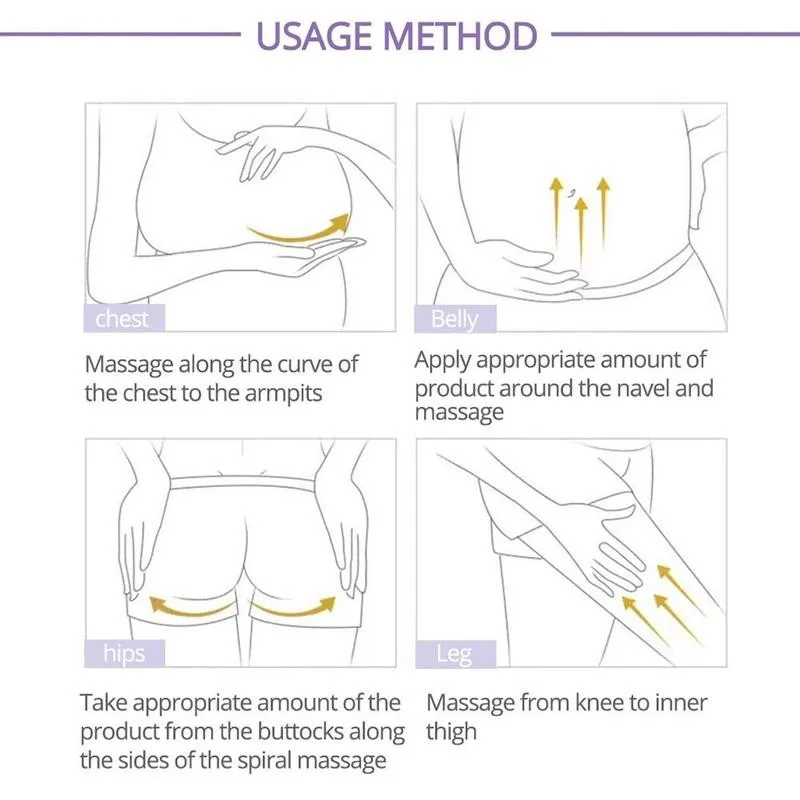 USAGE METHOD

chest

Massage along the curve of the chest to the armpits

Belly

Apply appropriate amount of product around the navel and massage

hips

Take appropriate amount of the product from the buttocks along the sides of the spiral massage

Leg

Massage from knee to inner thigh