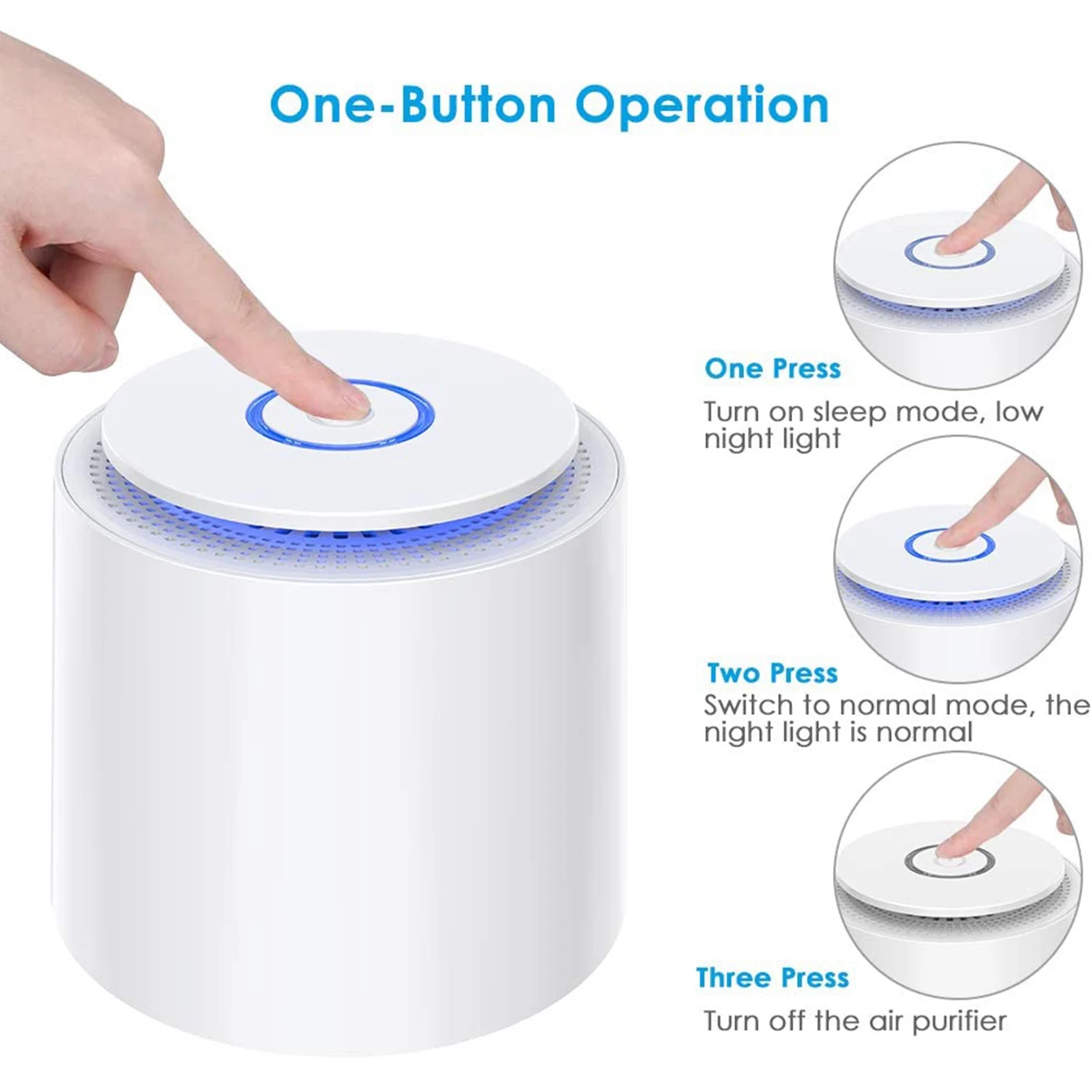 One-Button Operation

One Press
Turn on sleep mode, low night light

Two Press
Switch to normal mode, the night light is normal

Three Press
Turn off the air purifier