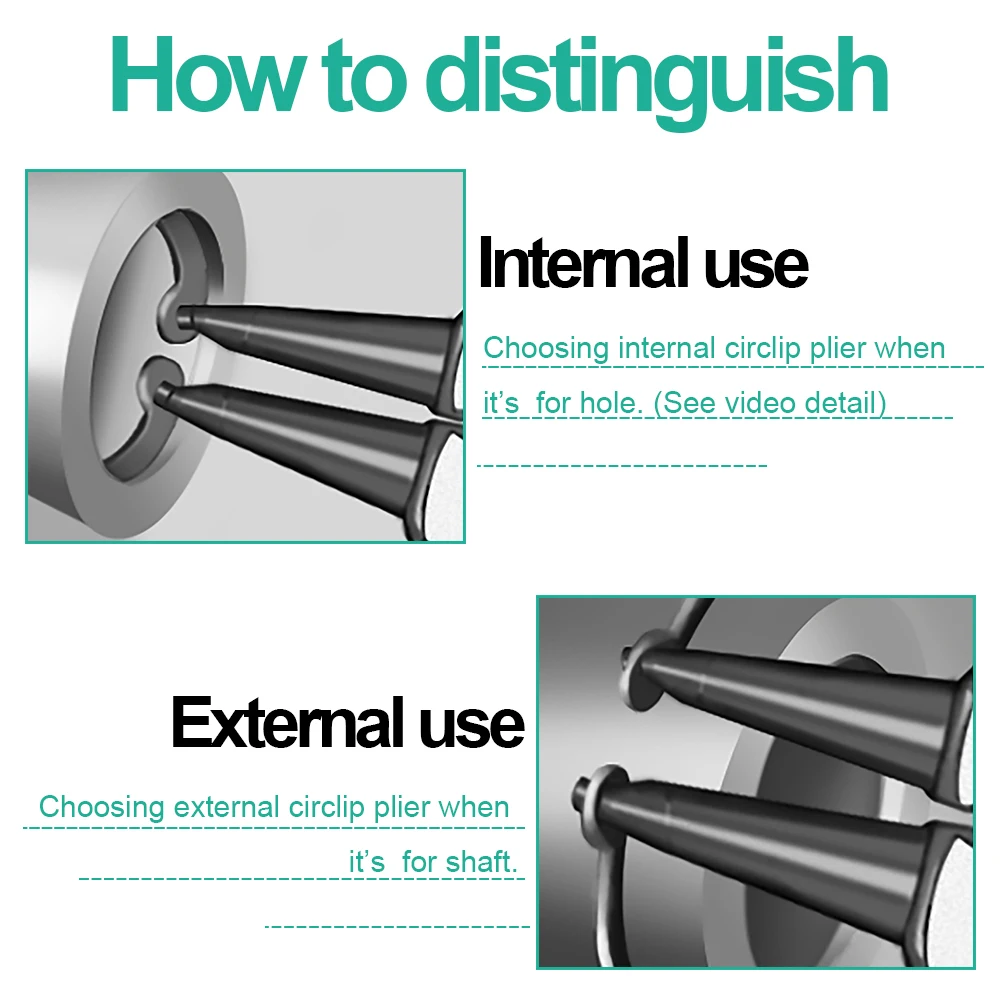 How to distinguish

Internal use

Choosing internal circlip plier when it's for hole. (See video detail)

External use

Choosing external circlip plier when it's for shaft.