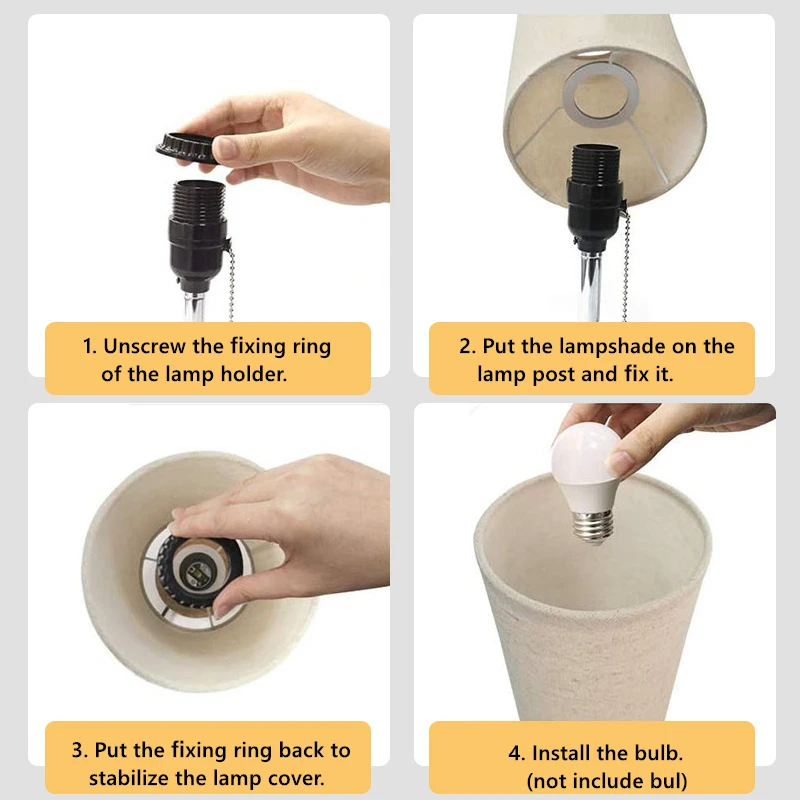 1. Unscrew the fixing ring of the lamp holder.

2. Put the lampshade on the lamp post and fix it.

3. Put the fixing ring back to stabilize the lamp cover.

4. Install the bulb. (not include bul)