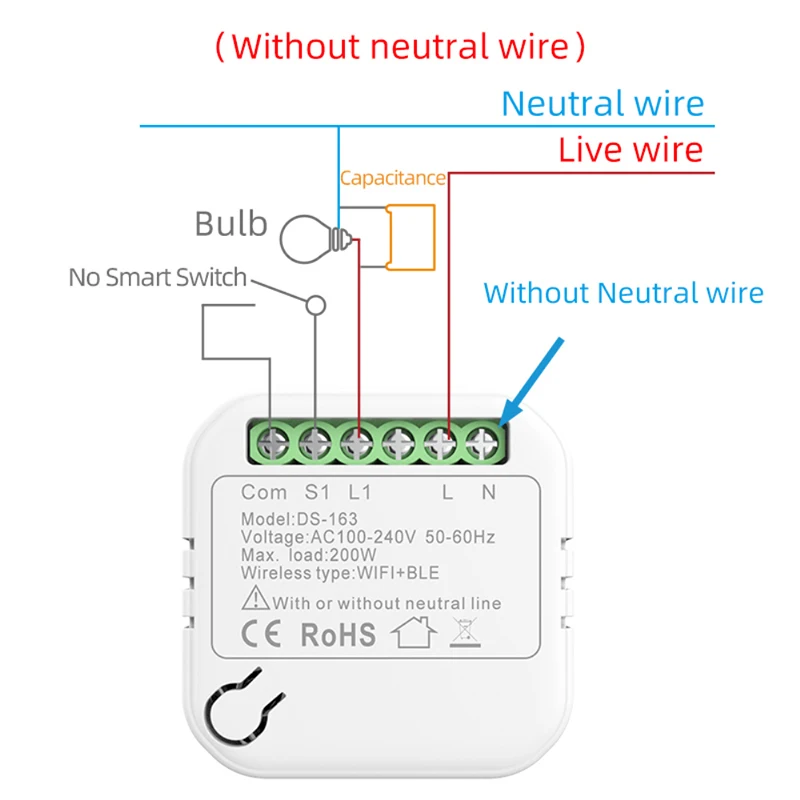 （Without neutral wire）

Neutral wire

Live wire

Capacitance

Bulb

No Smart Switch

Without Neutral wire

Com S1 L1 L N

Model:DS-163
Voltage:AC100-240V 50-60Hz
Max. load:200W
Wireless type:WIFI+BLE
With or without neutral line

CE RoHS