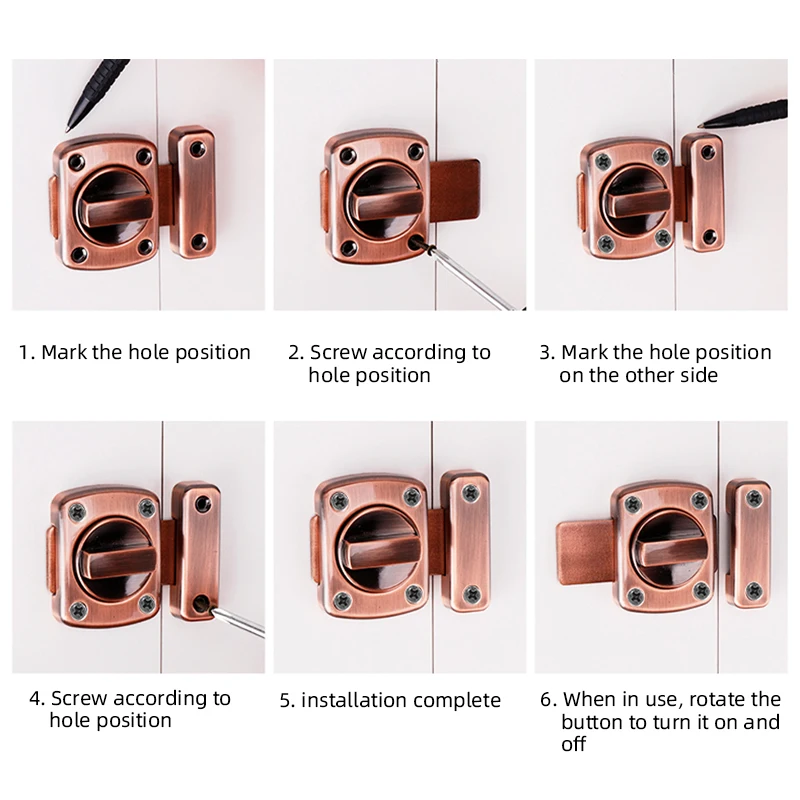 1. Mark the hole position

2. Screw according to hole position

3. Mark the hole position on the other side

4. Screw according to hole position

5. installation complete

6. When in use, rotate the button to turn it on and off