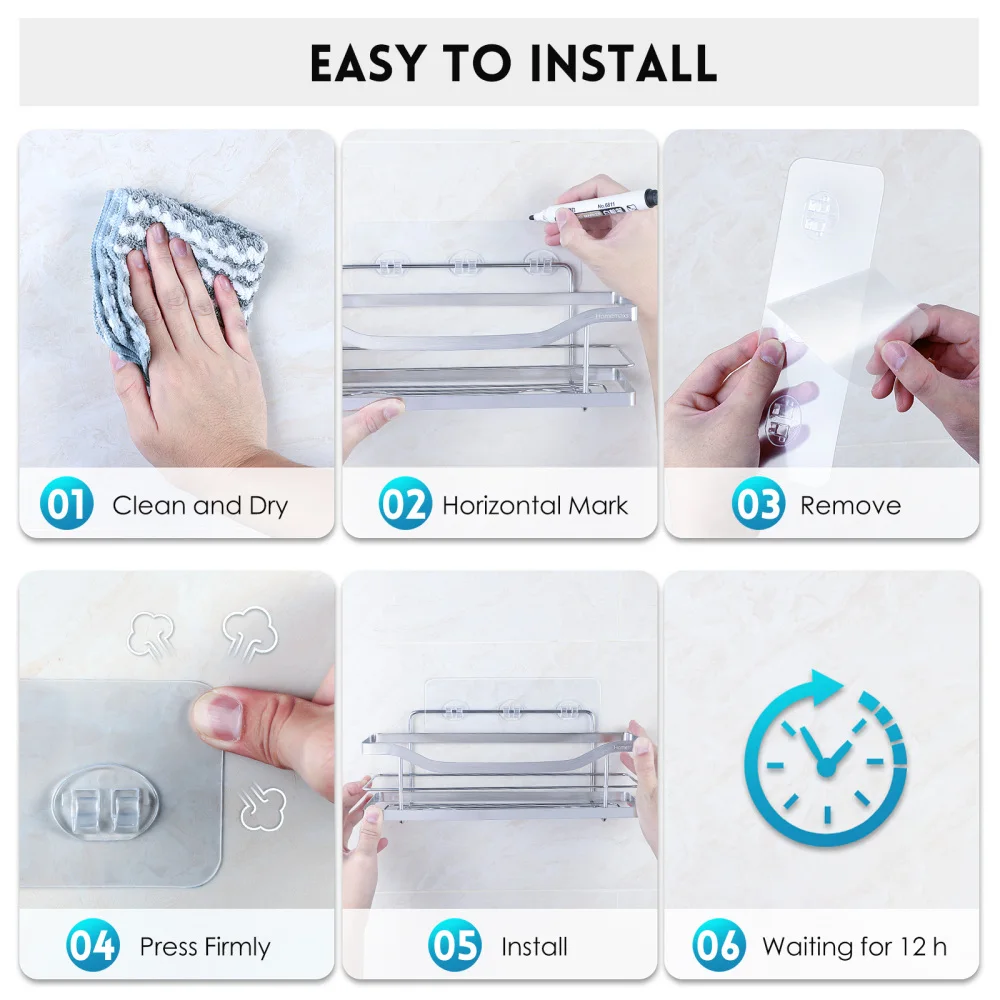 EASY TO INSTALL

01 Clean and Dry

02 Horizontal Mark

03 Remove

04 Press Firmly

05 Install

06 Waiting for 12 h