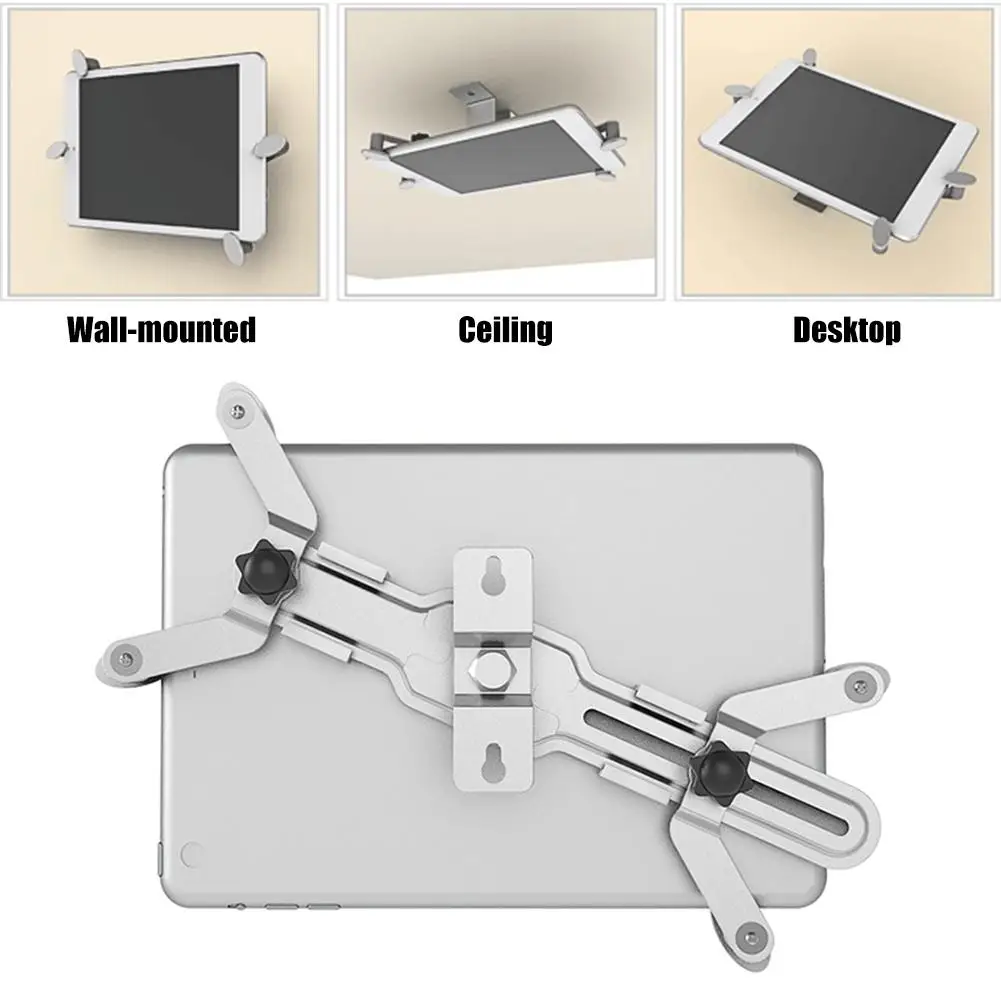 Wall-mounted

Ceiling

Desktop