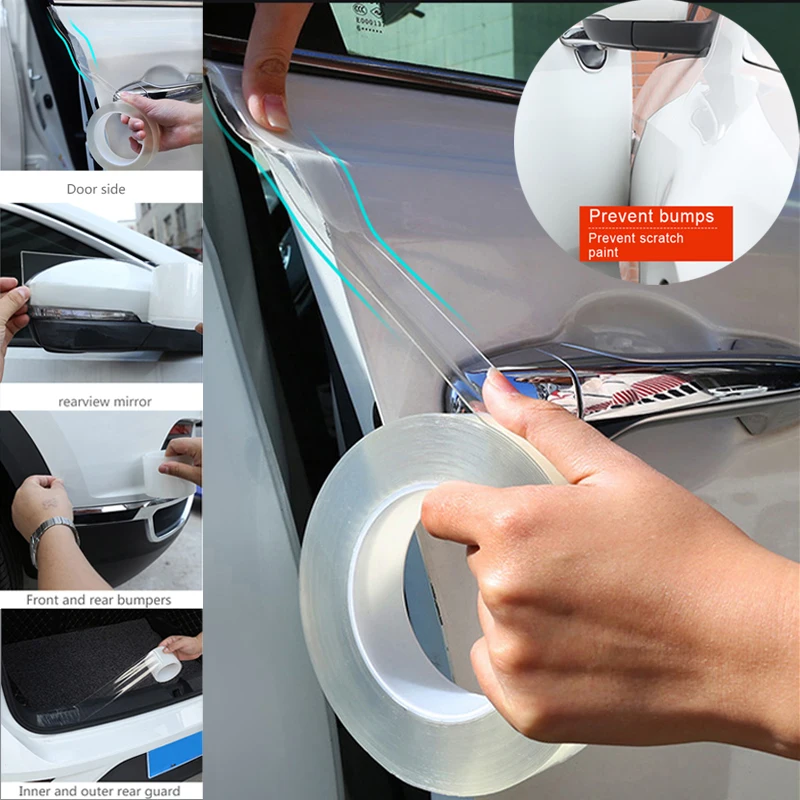 Door side

rearview mirror

Front and rear bumpers

Inner and outer rear guard

Prevent bumps
Prevent scratch paint