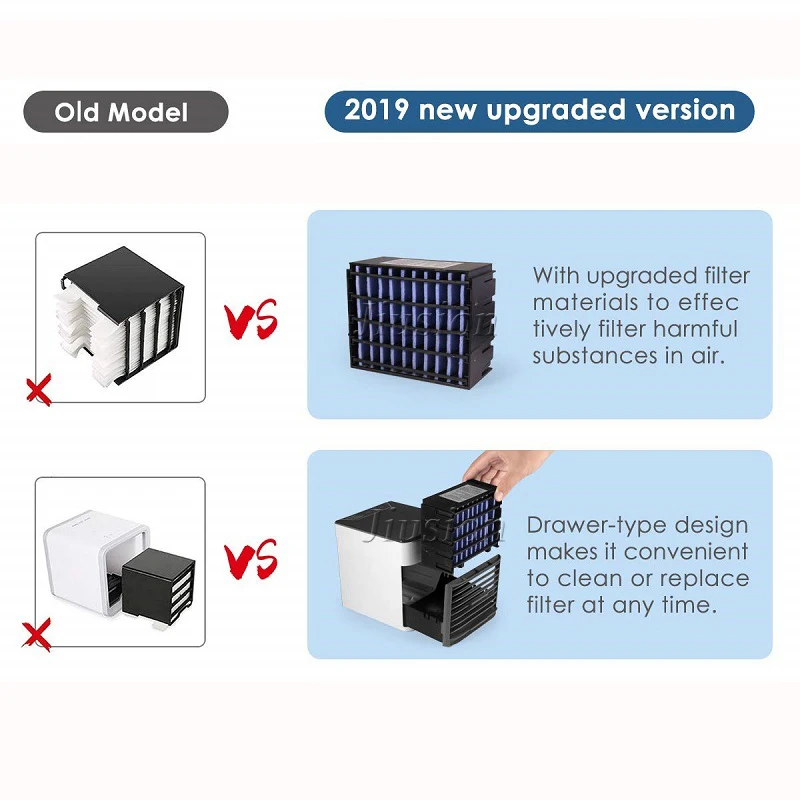 Old Model

2019 new upgraded version

VS

Jiusion

With upgraded filter materials to effec tively filter harmful substances in air.

VS

Jiusion

Drawer-type design makes it convenient to clean or replace filter at any time.