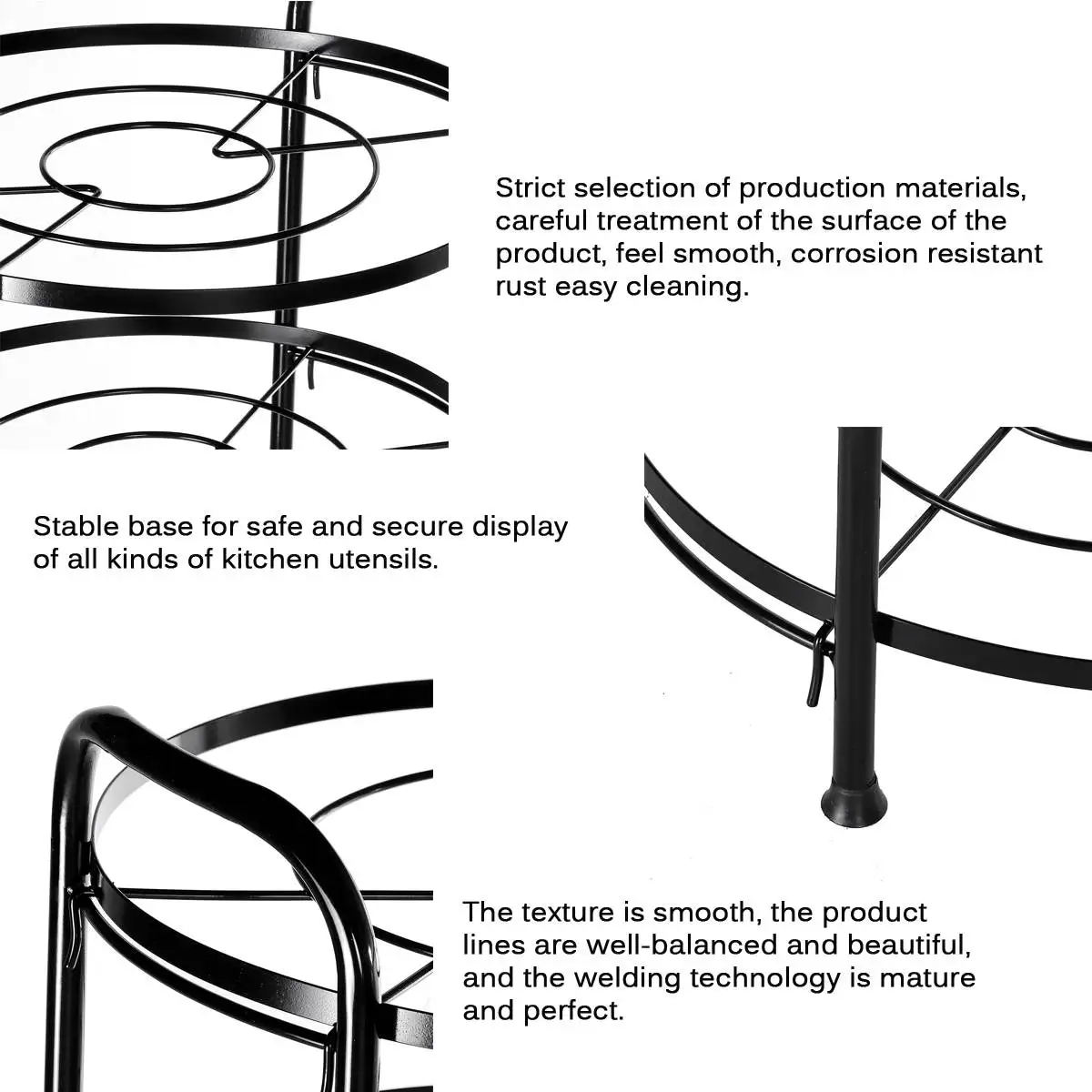 Strict selection of production materials, careful treatment of the surface of the product, feel smooth, corrosion resistant rust easy cleaning.

Stable base for safe and secure display of all kinds of kitchen utensils.

The texture is smooth, the product lines are well-balanced and beautiful, and the welding technology is mature and perfect.